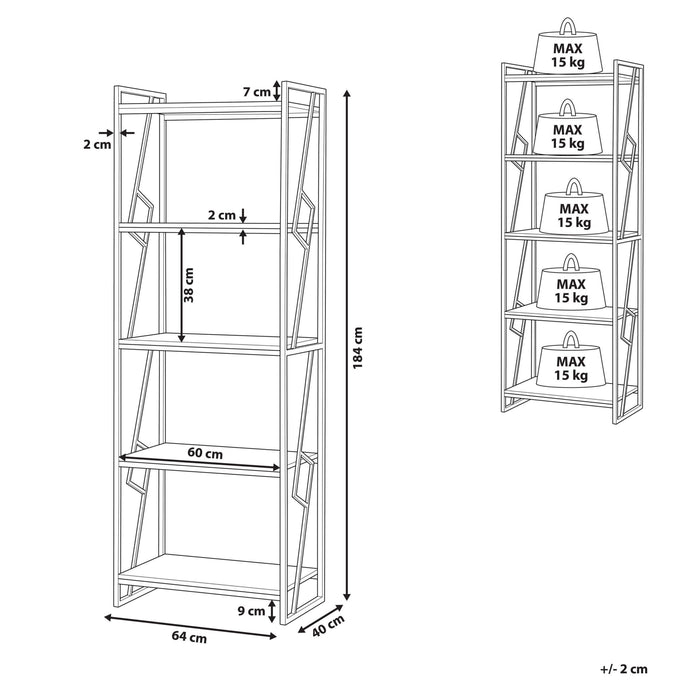 7 cm
2 cm
2 cm
38 cm
184 cm
60 cm
9 cm
64 cm
40 cm

MAX 15 kg
MAX 15 kg
MAX 15 kg
MAX 15 kg
MAX 15 kg

+/- 2 cm