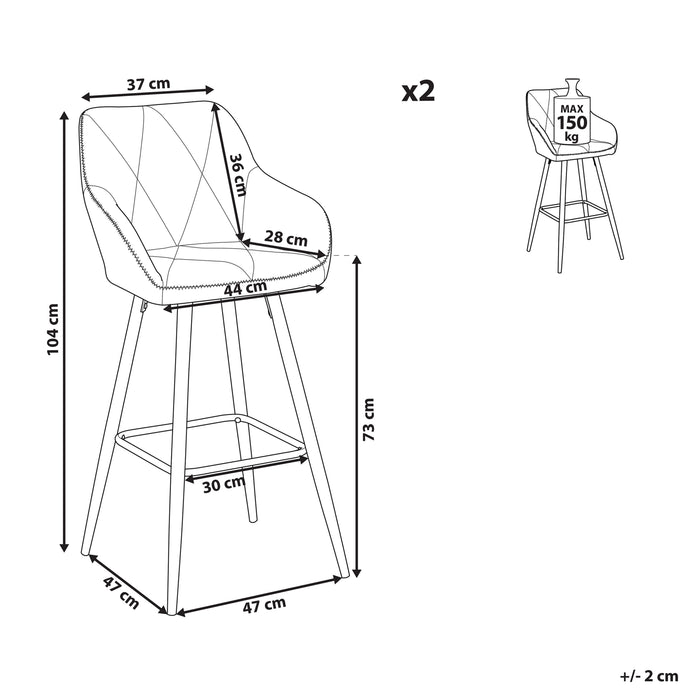 37 cm

x2

MAX
150
kg

36 cm

28 cm

44 cm

104 cm

73 cm

30 cm

47 cm

47 cm

+/- 2 cm