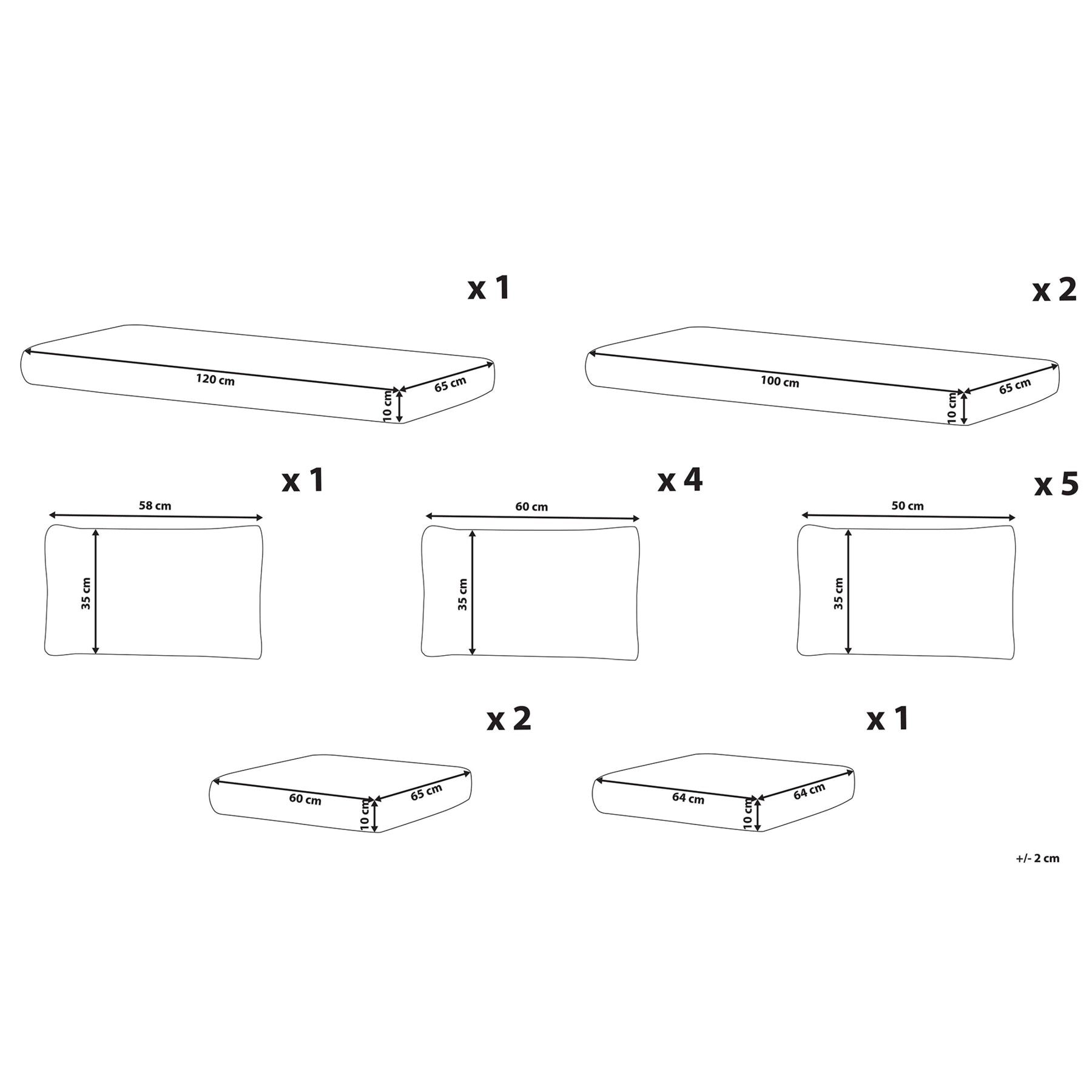 x 1

120 cm
65 cm
10 cm

x 2

100 cm
65 cm
10 cm

x 1

58 cm
35 cm

x 4

60 cm
35 cm

x 5

50 cm
35 cm

x 2

60 cm
65 cm
10 cm

x 1

64 cm
64 cm
10 cm

+/- 2 cm