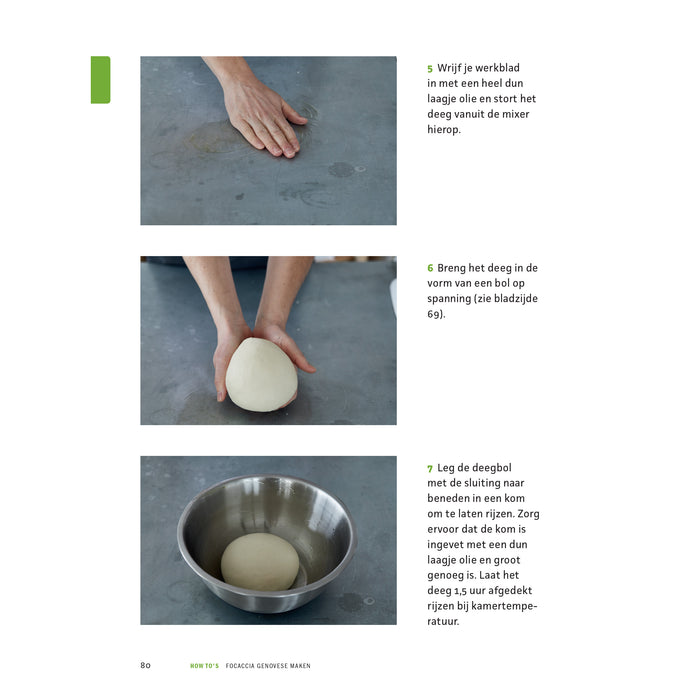 5 Wrijf je werkblad in met een heel dun laagje olie en stort het deeg vanuit de mixer hierop.

6 Breng het deeg in de vorm van een bol op spanning (zie bladzijde 69).

7 Leg de deegbol met de sluiting naar beneden in een kom om te laten rijzen. Zorg ervoor dat de kom is ingevet met een dun laagje olie en groot genoeg is. Laat het deeg 1,5 uur afgedekt rijzen bij kamertemperatuur.

80 HOW TO'S FOCACCIA GENOVESE MAKEN