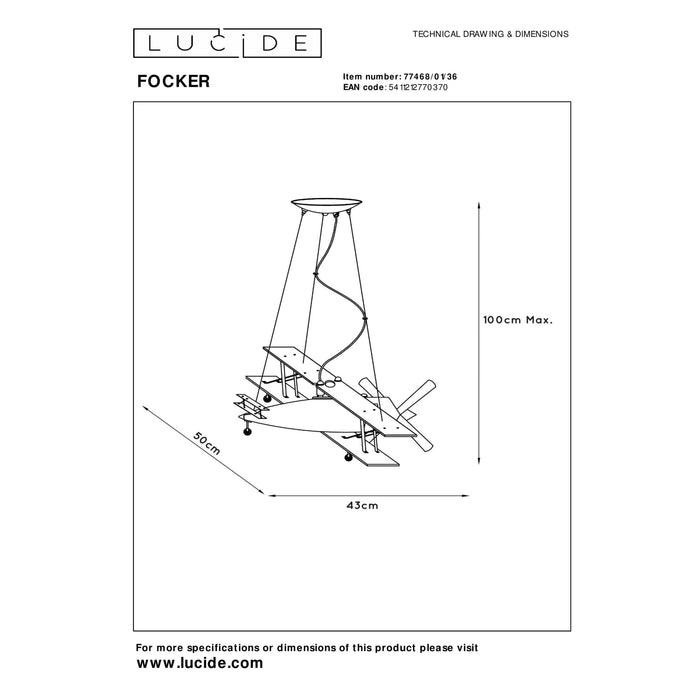 LUCIDE

TECHNICAL DRAWING & DIMENSIONS

FOCKER

Item number: 77468/01/36
EAN code: 5411212770370

100cm Max.

50cm

43cm

For more specifications or dimensions of this product please visit
www.lucide.com