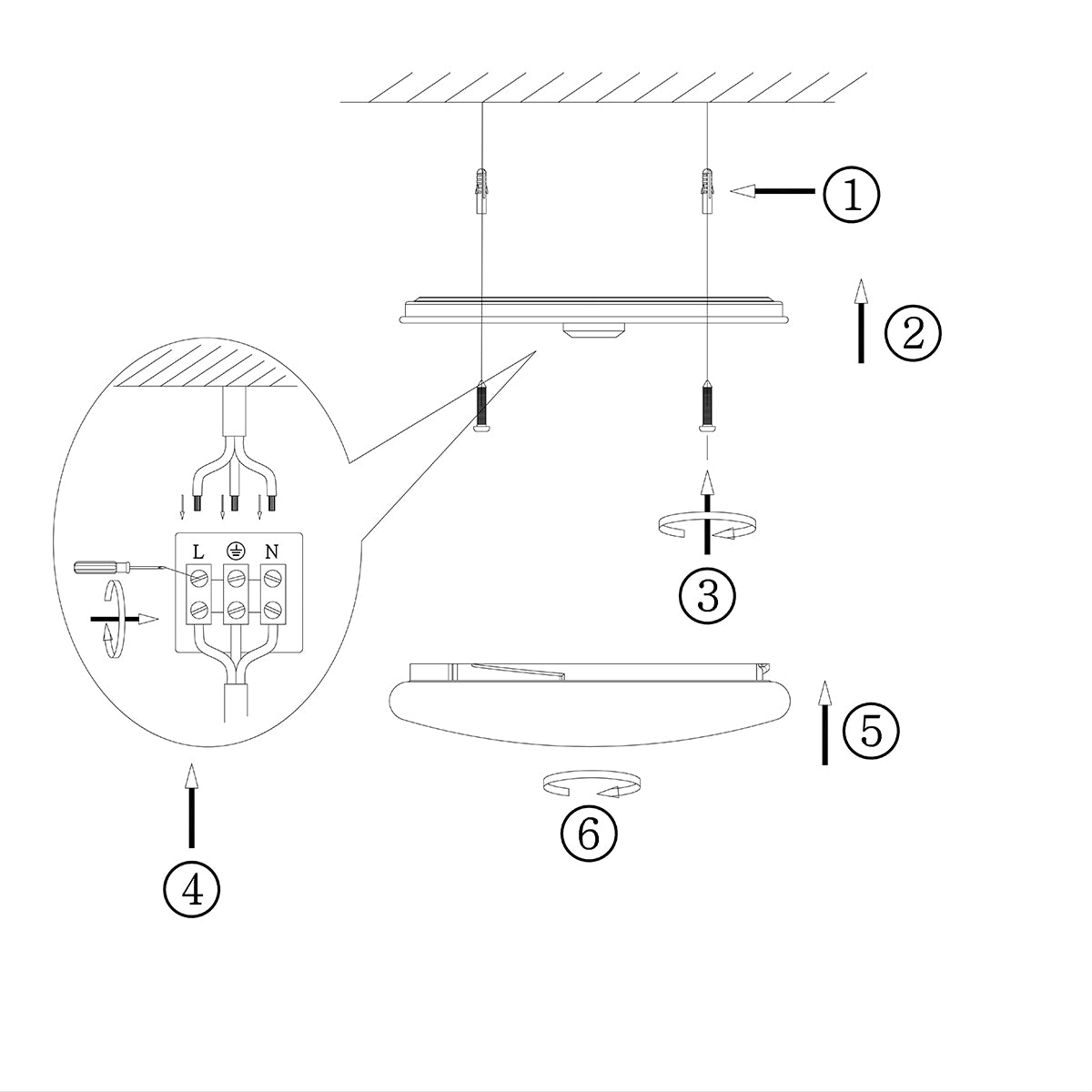 ①
②
L ⏚ N
③
⑤
⑥
④