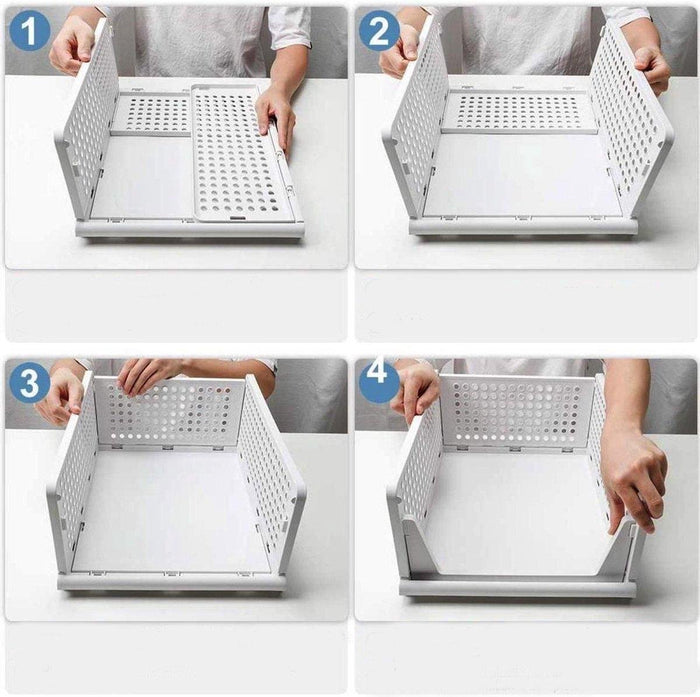 1
2
3
4