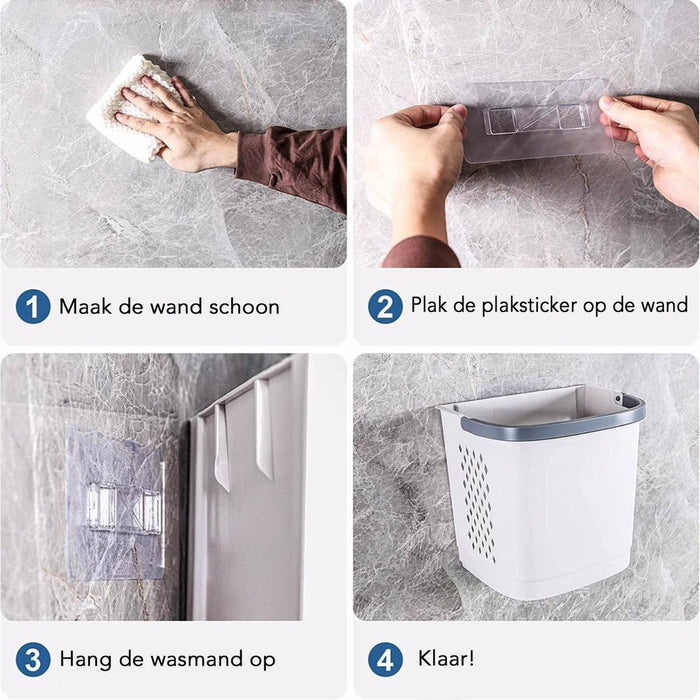 1 Maak de wand schoon

2 Plak de plaksticker op de wand

3 Hang de wasmand op

4 Klaar!