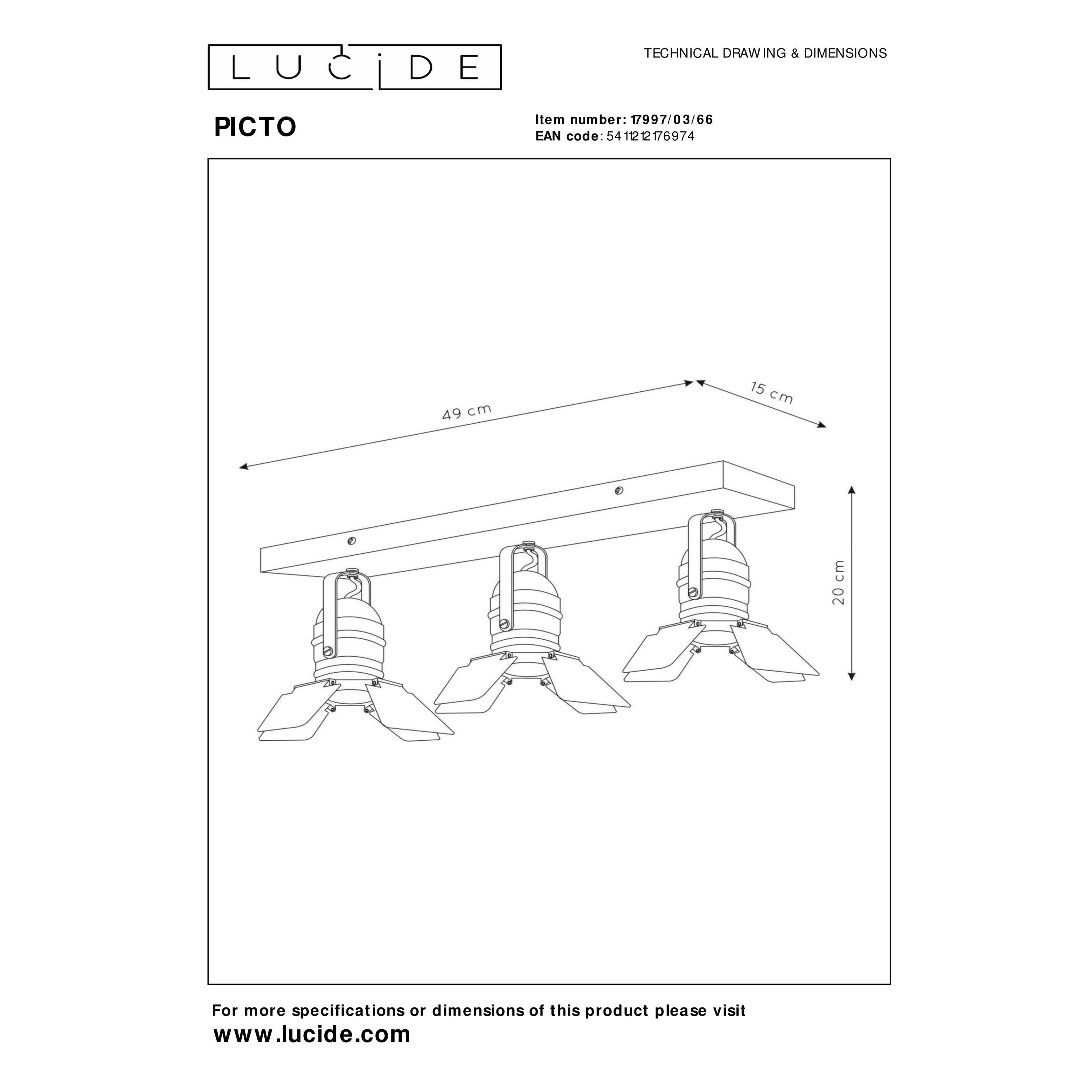 LUCIDE

TECHNICAL DRAWING & DIMENSIONS

PICTO

Item number: 17997/03/66
EAN code: 5411212176974

49 cm

15 cm

20 cm

For more specifications or dimensions of this product please visit
www.lucide.com