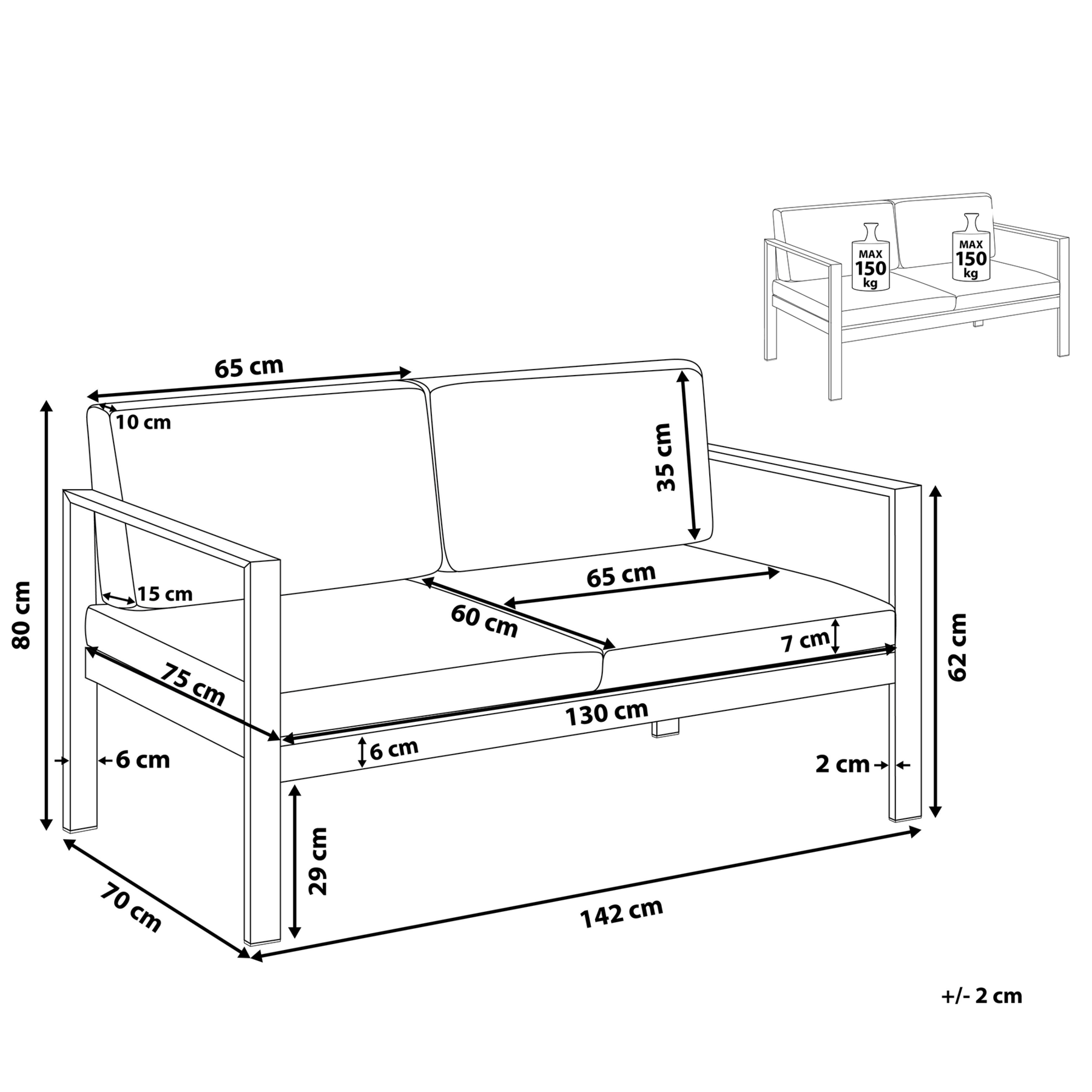 MAX
150
kg

MAX
150
kg

65 cm

10 cm

35 cm

80 cm

15 cm

65 cm

60 cm

7 cm

62 cm

75 cm

130 cm

6 cm

6 cm

2 cm

29 cm

70 cm

142 cm

+/- 2 cm