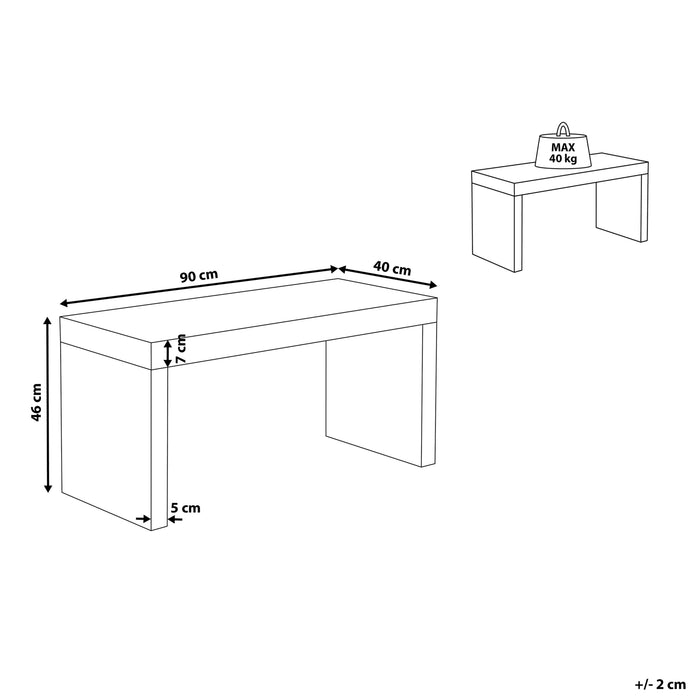 MAX
40 kg

90 cm
40 cm
7 cm
46 cm
5 cm

+/- 2 cm