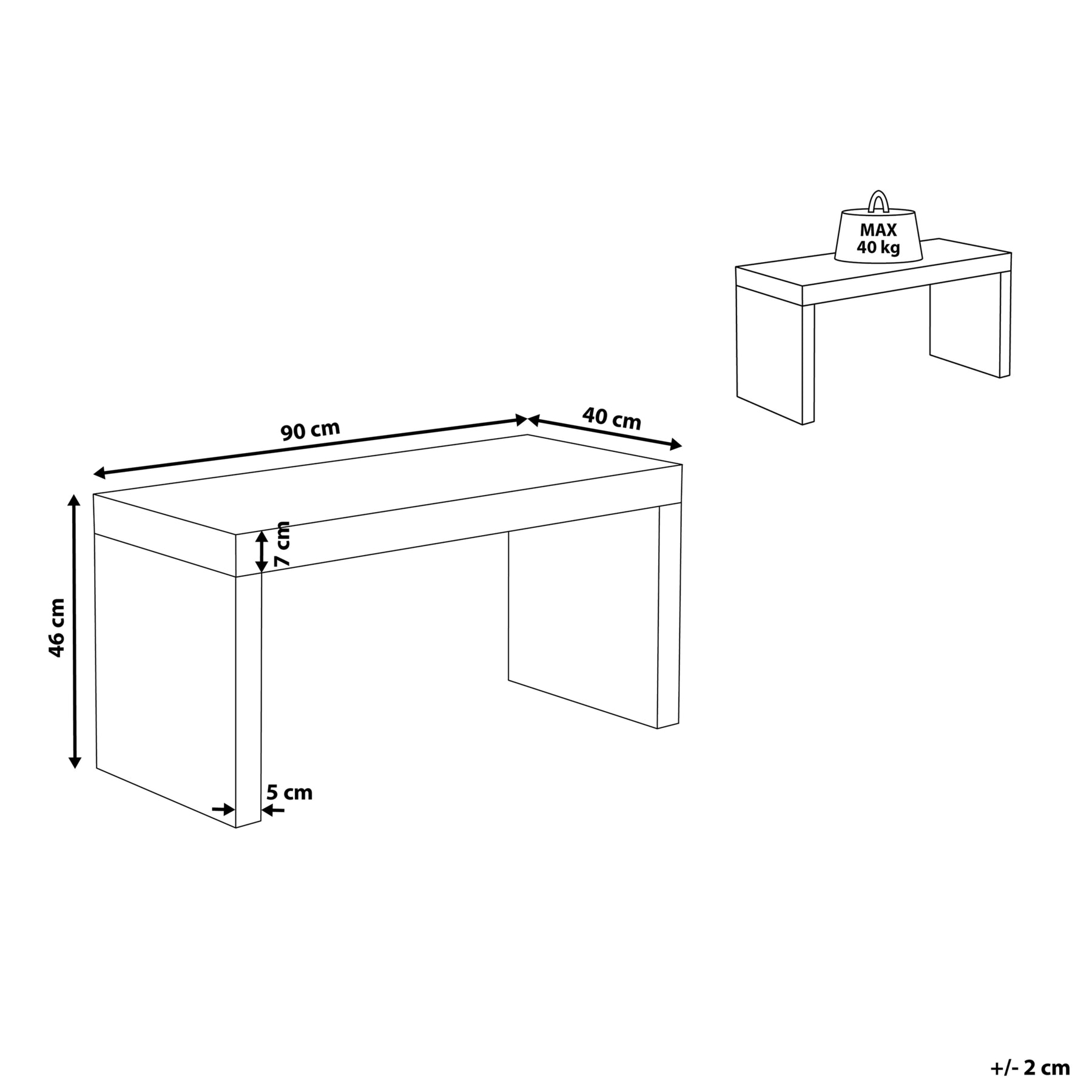 MAX
40 kg

90 cm

40 cm

7 cm

46 cm

5 cm

+/- 2 cm