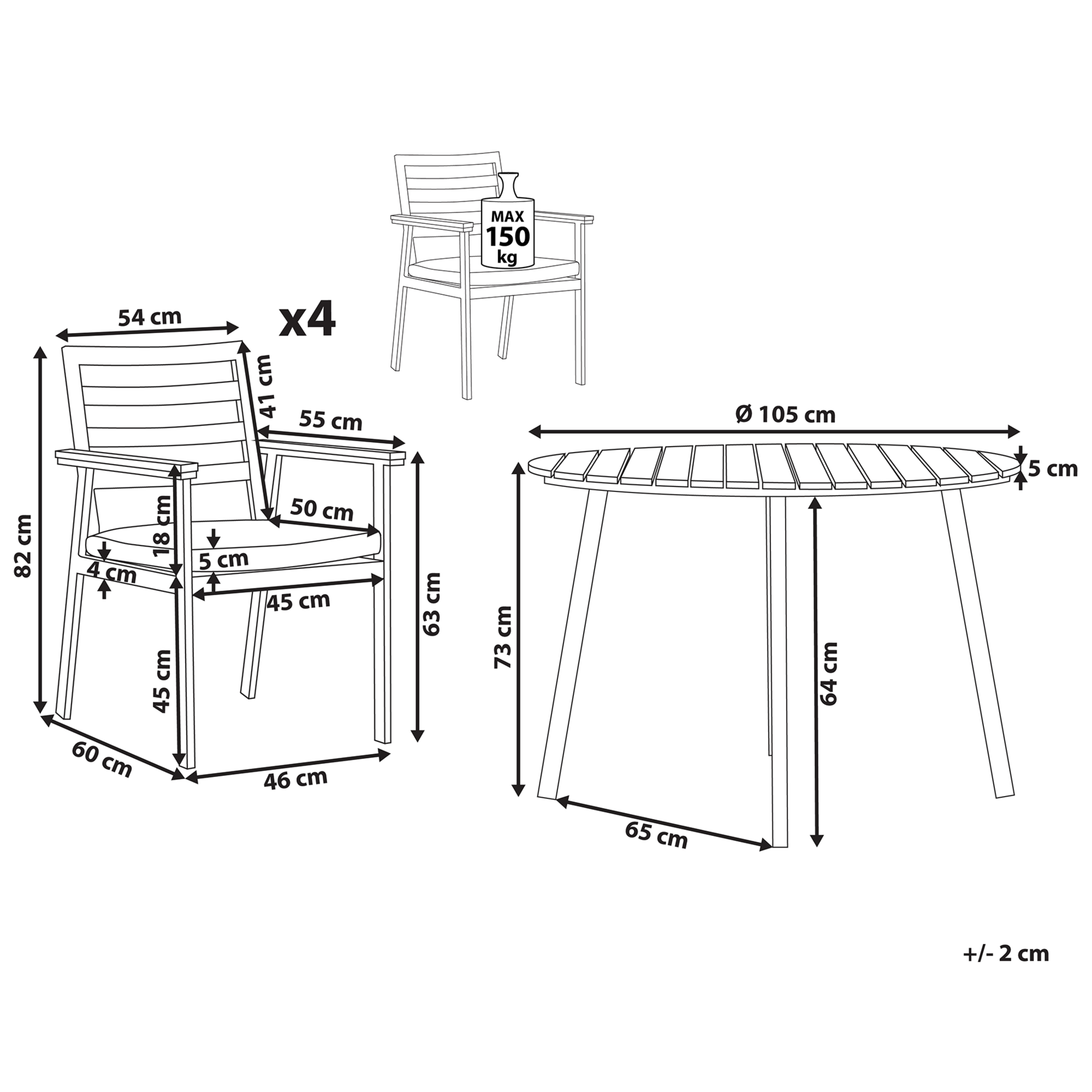 MAX
150
kg

54 cm
x4
41 cm
55 cm
82 cm
18 cm
50 cm
5 cm
4 cm
45 cm
63 cm
45 cm
60 cm
46 cm

Ø 105 cm
5 cm
73 cm
64 cm
65 cm

+/- 2 cm