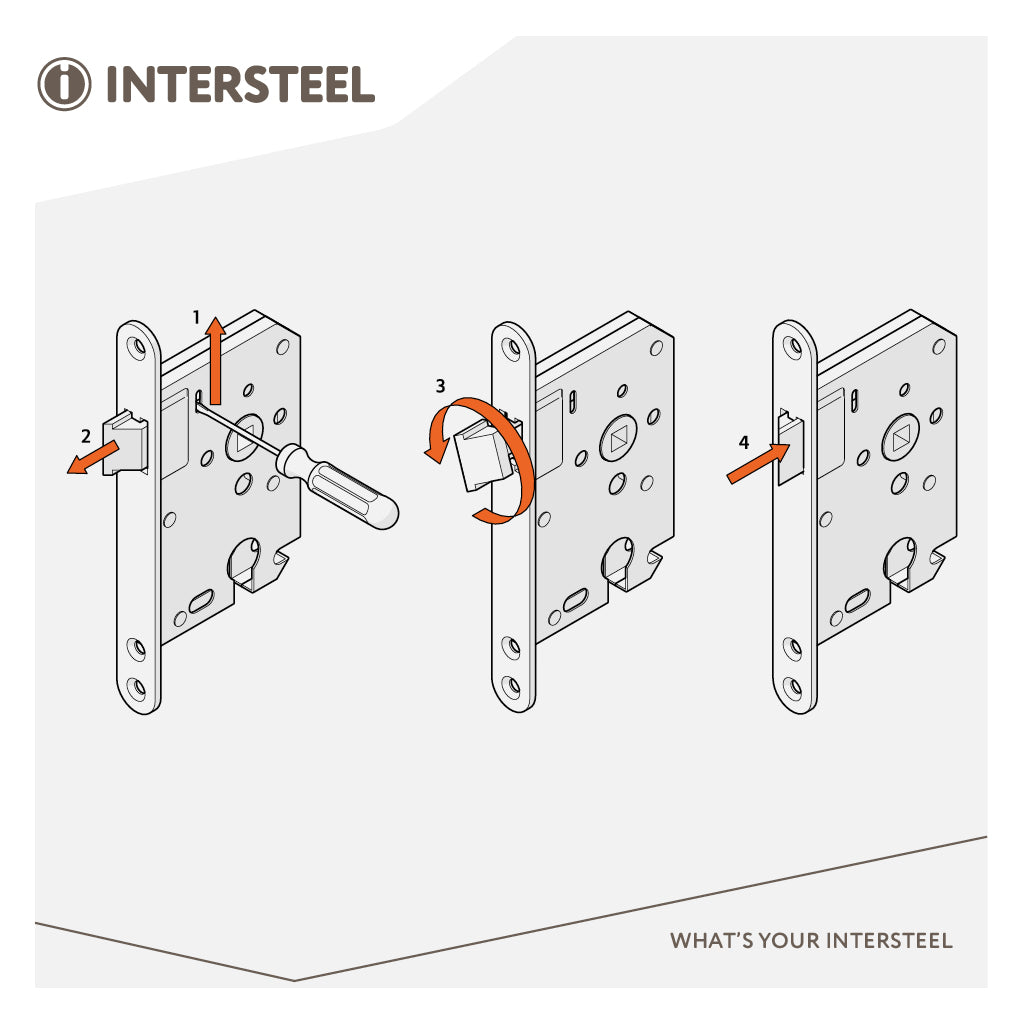 INTERSTEEL

1

2

3

4

WHAT'S YOUR INTERSTEEL