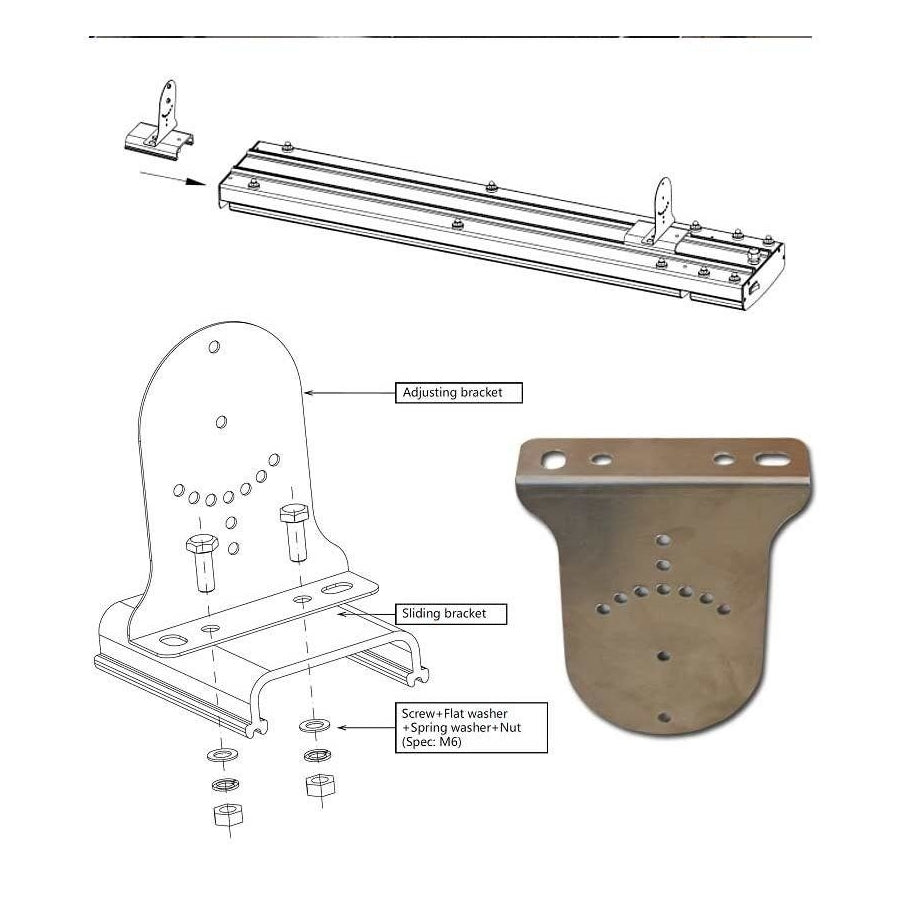 Adjusting bracket

Sliding bracket

Screw+Flat washer +Spring washer+Nut (Spec: M6)