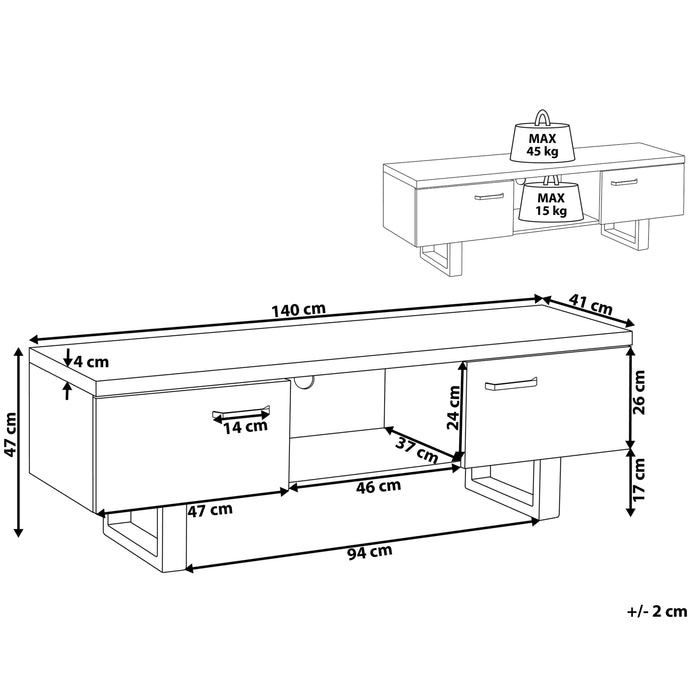 MAX
45 kg

MAX
15 kg

140 cm
41 cm
4 cm
47 cm
14 cm
24 cm
37 cm
26 cm
17 cm
46 cm
47 cm
94 cm

+/- 2 cm