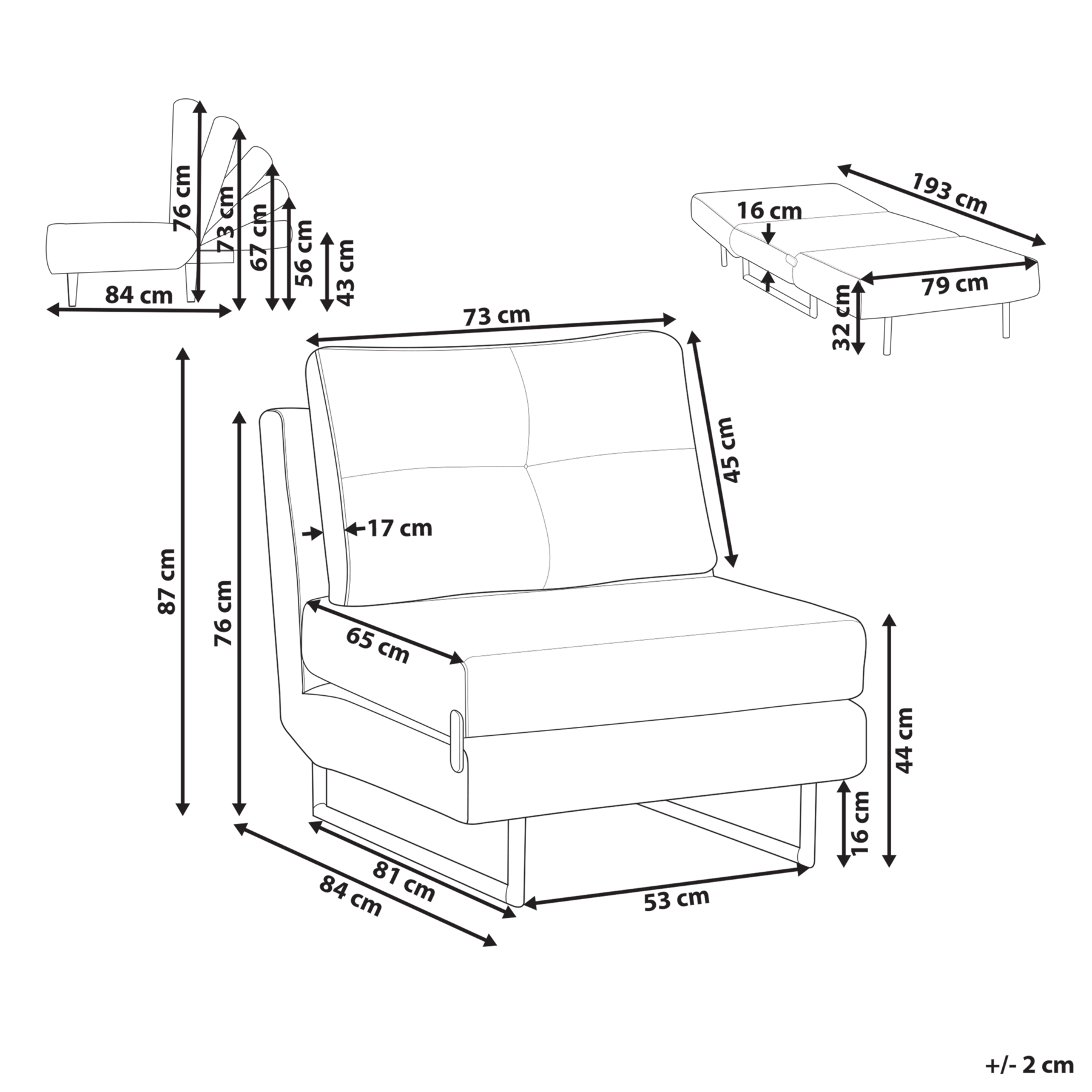 76 cm
73 cm
67 cm
56 cm
43 cm
84 cm

193 cm
16 cm
79 cm
32 cm

73 cm
45 cm
17 cm
87 cm
76 cm
65 cm
44 cm
16 cm
81 cm
84 cm
53 cm

+/- 2 cm