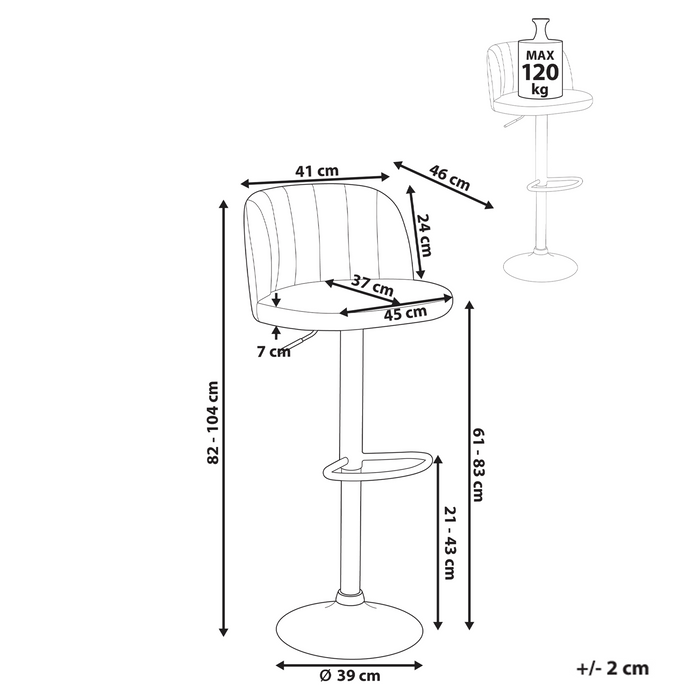 MAX
120
kg

41 cm

46 cm

24 cm

37 cm

45 cm

7 cm

82 - 104 cm

61 - 83 cm

21 - 43 cm

Ø 39 cm

+/- 2 cm