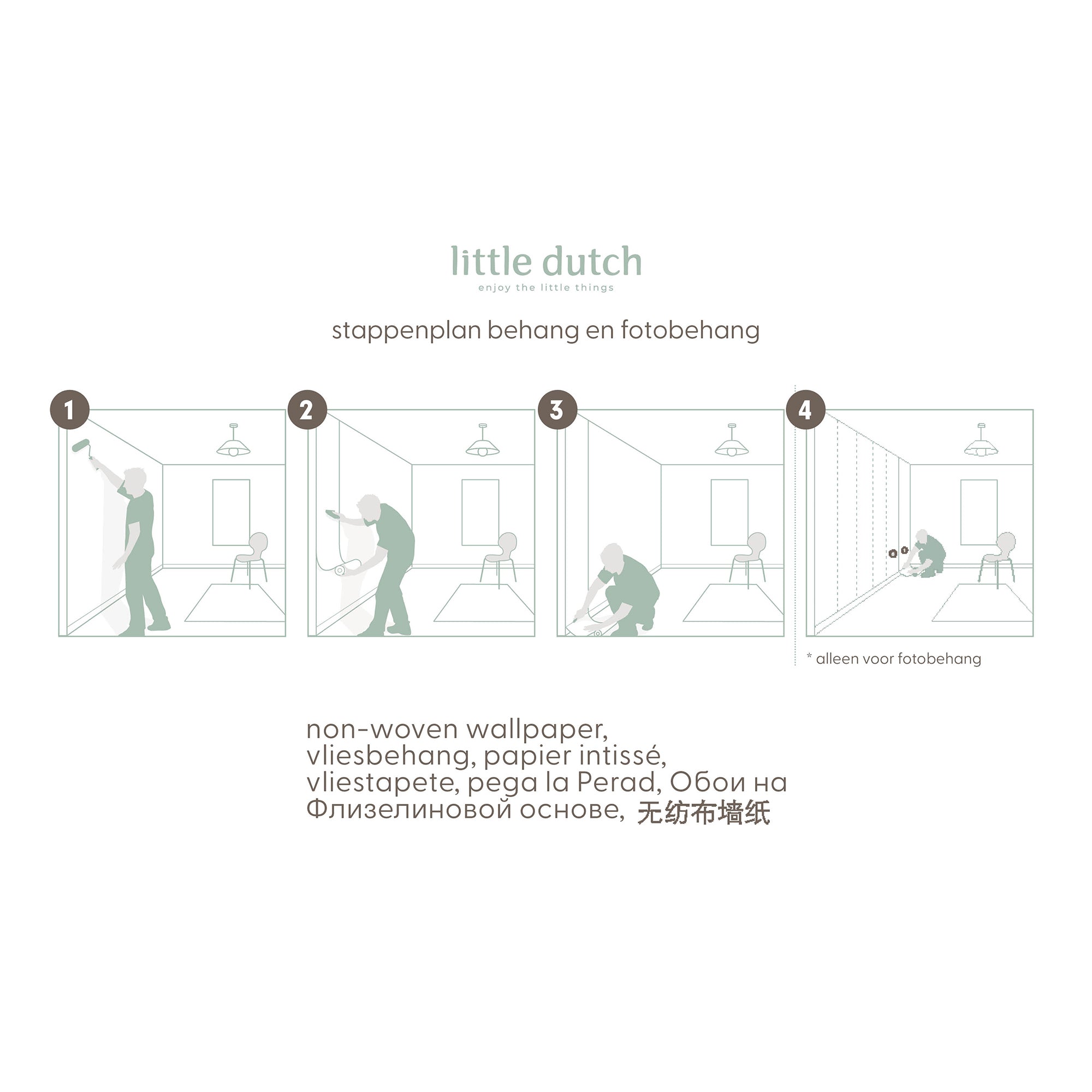 little dutch
enjoy the little things

stappenplan behang en fotobehang

1

2

3

4

* alleen voor fotobehang

non-woven wallpaper, vliesbehang, papier intissé, vliestapete, pega la Perad, Обои на Флизелиновой основе, 无纺布墙纸