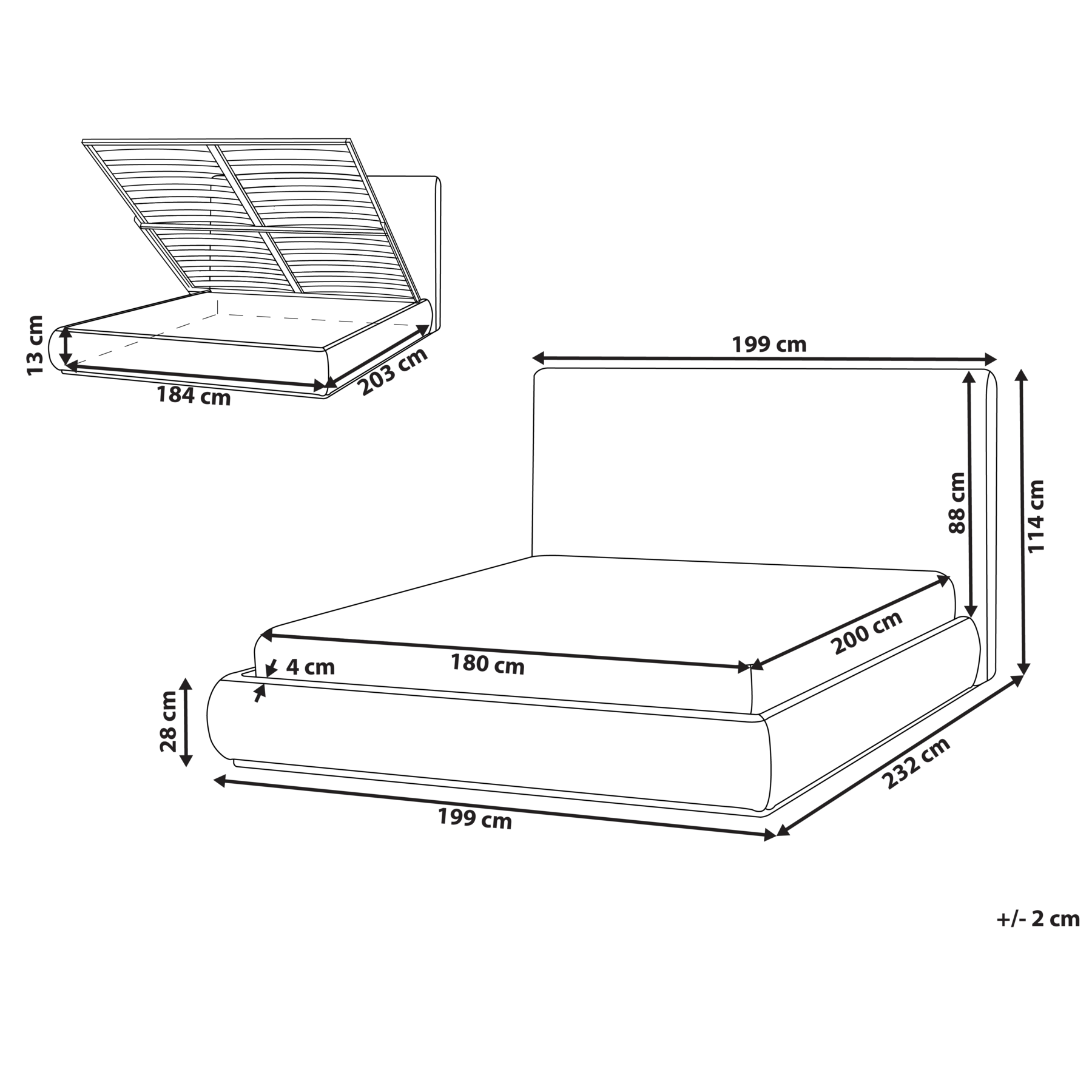 13 cm
184 cm
203 cm
199 cm
88 cm
114 cm
200 cm
180 cm
4 cm
28 cm
199 cm
232 cm
+/- 2 cm