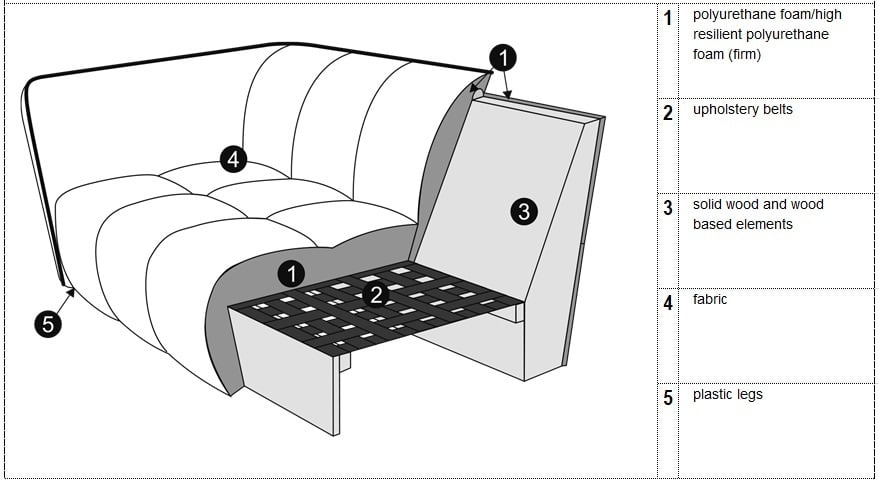 1
4
3
1
2
5

| 1 | polyurethane foam/high resilient polyurethane foam (firm) |
|---|---|
| 2 | upholstery belts |
| 3 | solid wood and wood based elements |
| 4 | fabric |
| 5 | plastic legs |