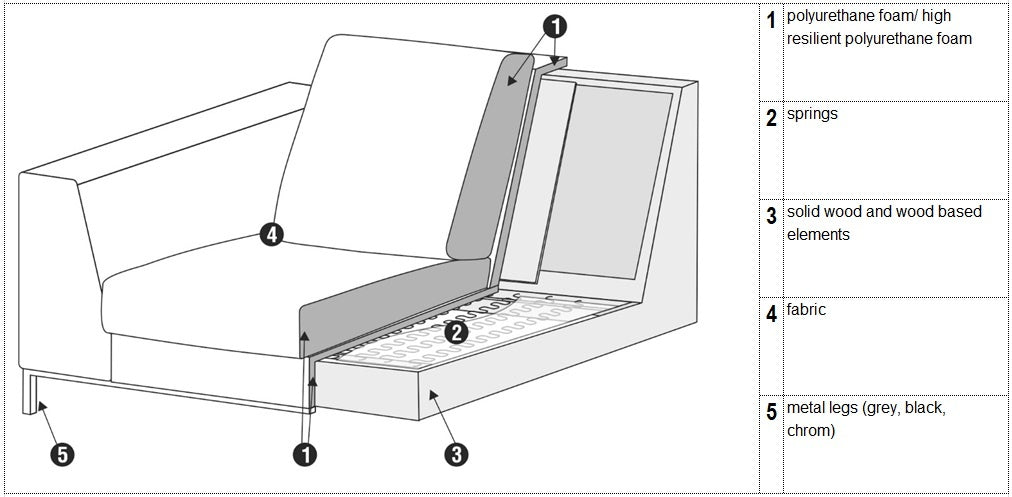 1
4
2
5
1
3

| 1 | polyurethane foam/ high resilient polyurethane foam |
|---|---|
| 2 | springs |
| 3 | solid wood and wood based elements |
| 4 | fabric |
| 5 | metal legs (grey, black, chrom) |