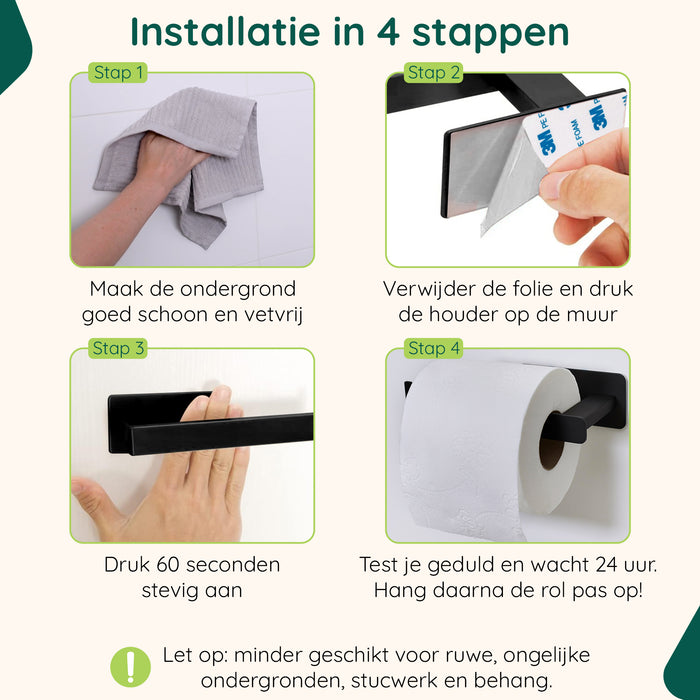 Installatie in 4 stappen

Stap 1

Maak de ondergrond goed schoon en vetvrij

Stap 2

3M PE FOAM

Verwijder de folie en druk de houder op de muur

Stap 3

Druk 60 seconden stevig aan

Stap 4

Test je geduld en wacht 24 uur. Hang daarna de rol pas op!

!

Let op: minder geschikt voor ruwe, ongelijke ondergronden, stucwerk en behang.