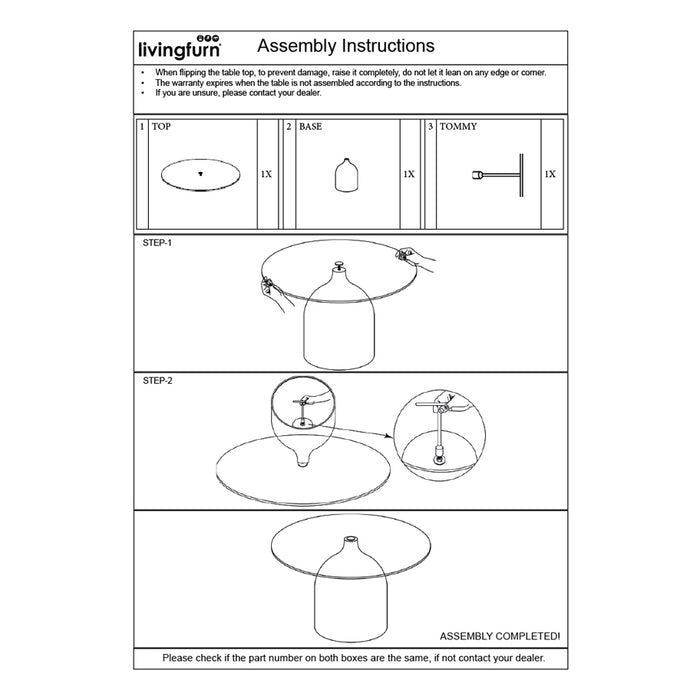 livingfurn

Assembly Instructions

• When flipping the table top, to prevent damage, raise it completely, do not let it lean on any edge or corner.
• The warranty expires when the table is not assembled according to the instructions.
• If you are unsure, please contact your dealer.

| 1 | TOP | 1X | 2 | BASE | 1X | 3 | TOMMY | 1X |
|---|---|---|---|---|---|---|---|---|

STEP-1

STEP-2

ASSEMBLY COMPLETED!

Please check if the part number on both boxes are the same, if not contact your dealer.