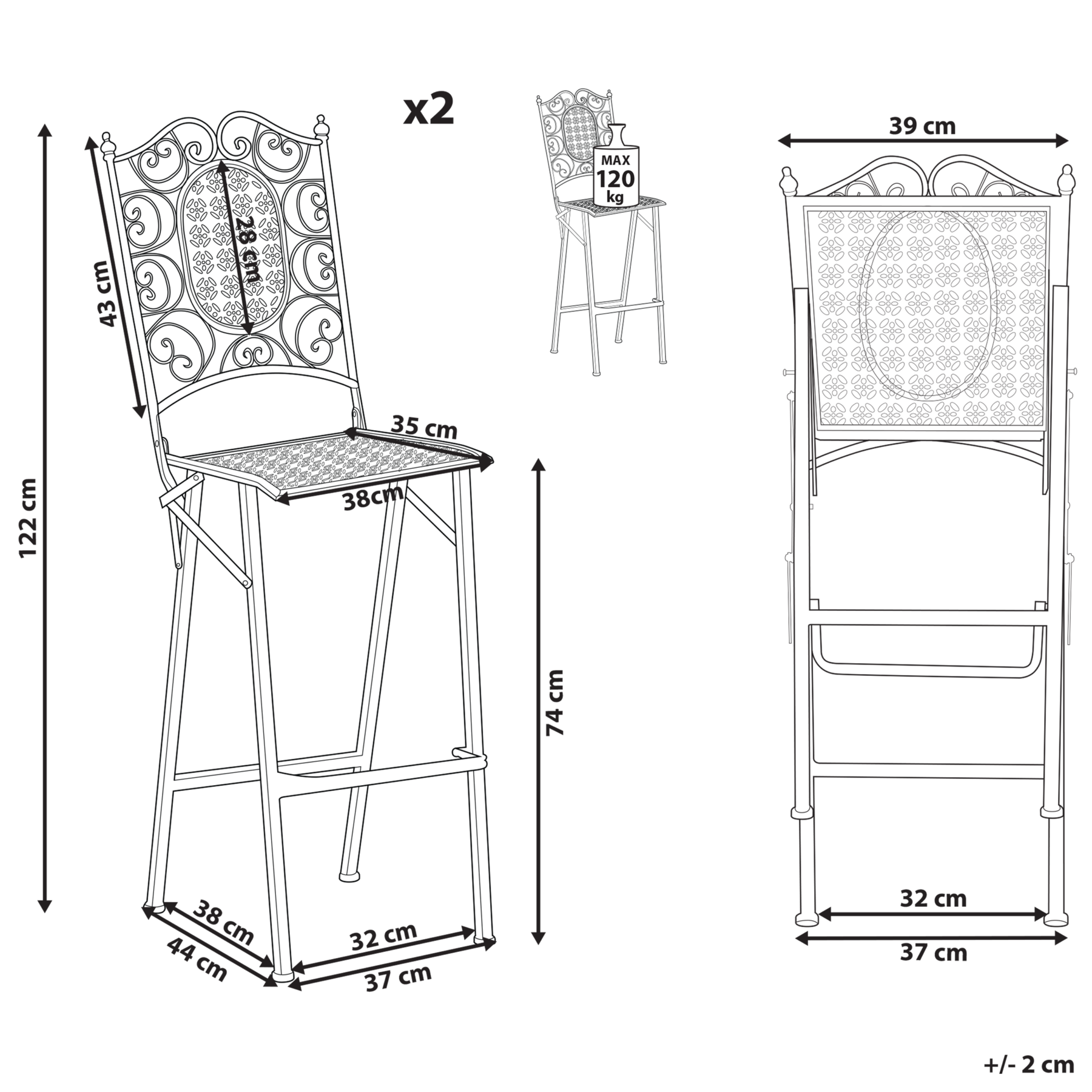 x2

122 cm

43 cm

28 cm

35 cm

38cm

74 cm

38 cm

44 cm

32 cm

37 cm

MAX
120
kg

39 cm

32 cm

37 cm

+/- 2 cm