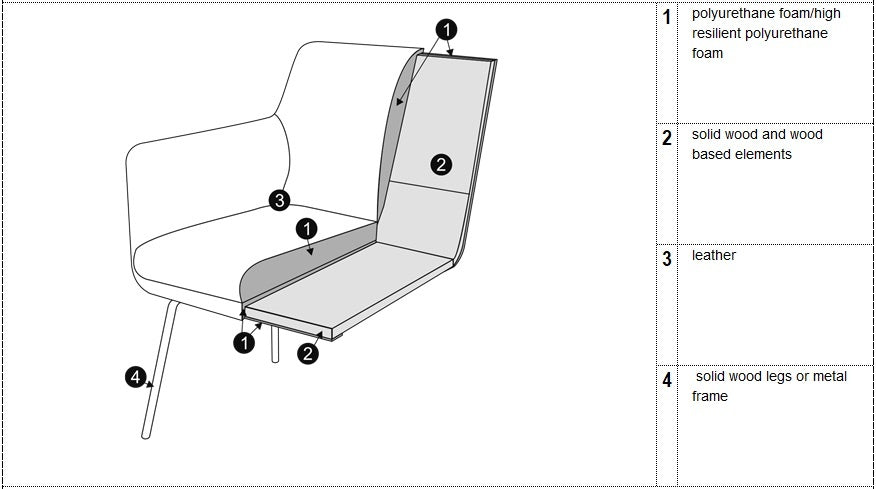 1
2
3
1
1
2
4

| 1 | polyurethane foam/high resilient polyurethane foam |
|---|---|
| 2 | solid wood and wood based elements |
| 3 | leather |
| 4 | solid wood legs or metal frame |