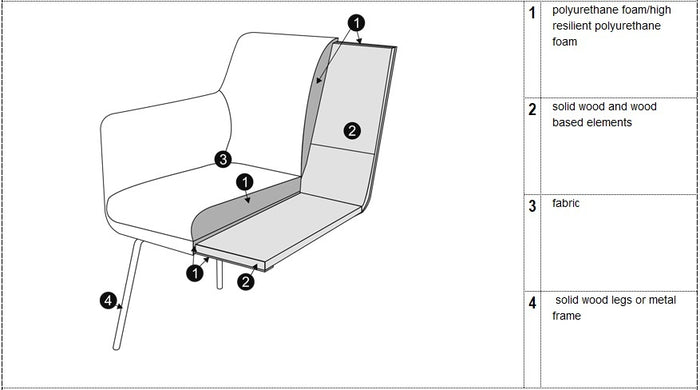 1
2
3
1
1
2
4

| 1 | polyurethane foam/high resilient polyurethane foam |
|---|---|
| 2 | solid wood and wood based elements |
| 3 | fabric |
| 4 | solid wood legs or metal frame |