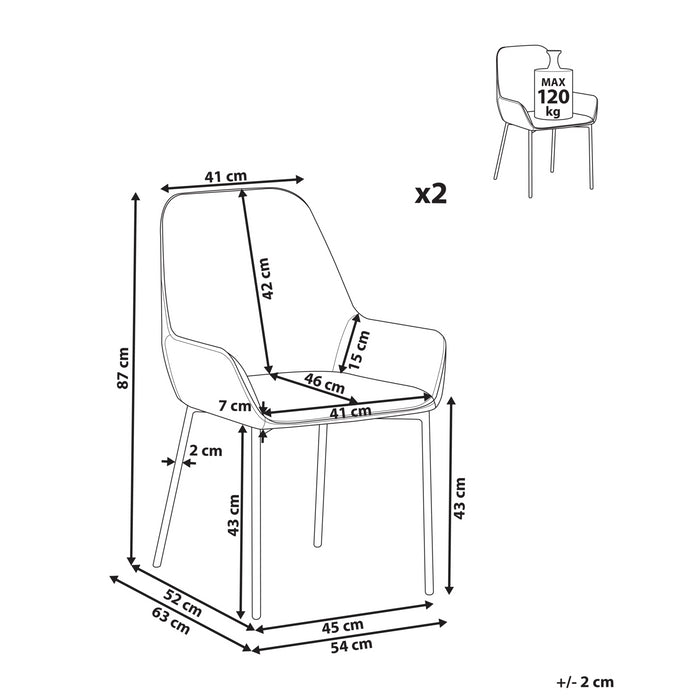 MAX
120
kg

x2

41 cm
42 cm
87 cm
15 cm
46 cm
7 cm
41 cm
2 cm
43 cm
43 cm
52 cm
63 cm
45 cm
54 cm

+/- 2 cm