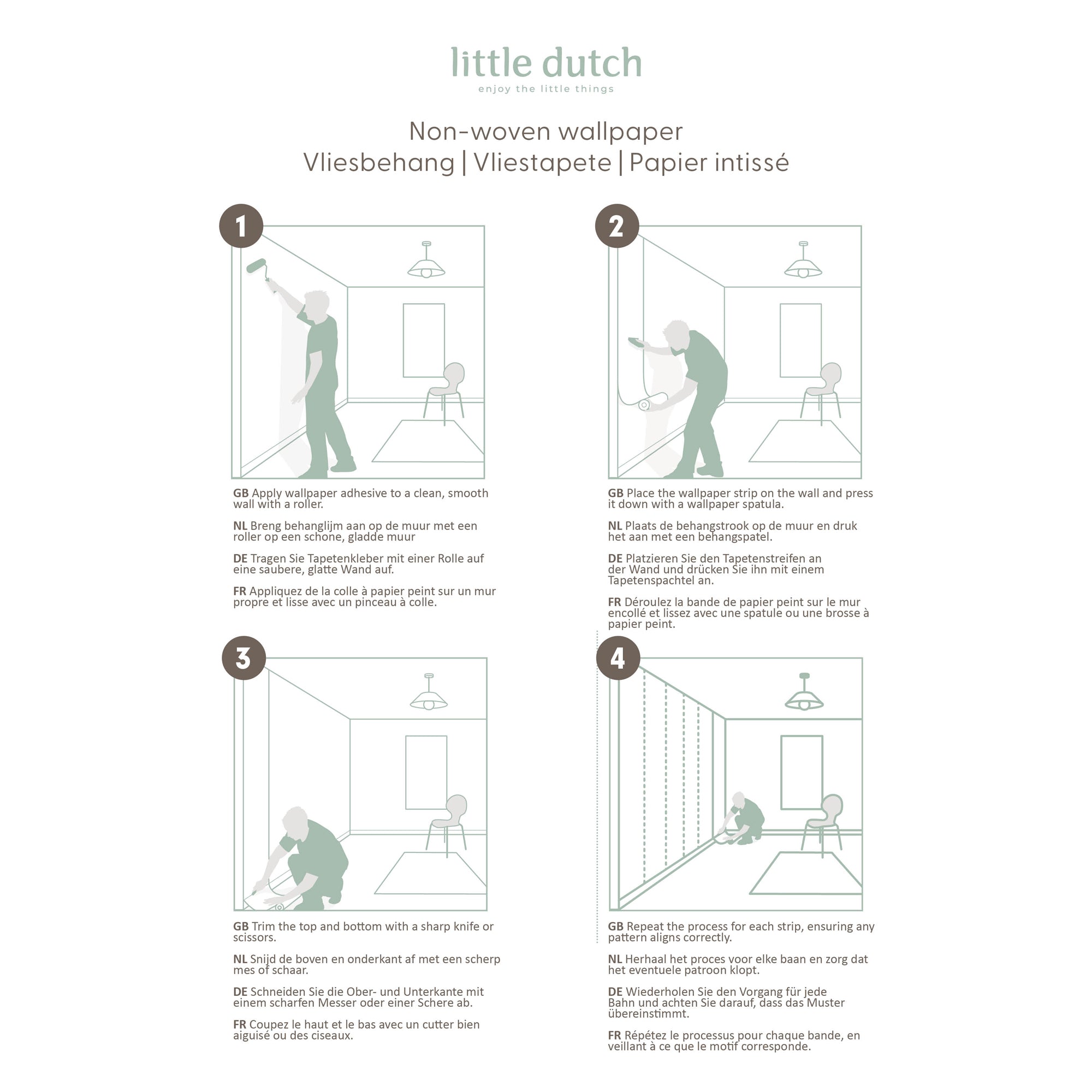 little dutch
enjoy the little things

Non-woven wallpaper
Vliesbehang | Vliestapete | Papier intissé

1

GB Apply wallpaper adhesive to a clean, smooth wall with a roller.

NL Breng behanglijm aan op de muur met een roller op een schone, gladde muur

DE Tragen Sie Tapetenkleber mit einer Rolle auf eine saubere, glatte Wand auf.

FR Appliquez de la colle à papier peint sur un mur propre et lisse avec un pinceau à colle.

2

GB Place the wallpaper strip on the wall and press it down with a wallpaper spatula.

NL Plaats de behangstrook op de muur en druk het aan met een behangspatel.

DE Platzieren Sie den Tapetenstreifen an der Wand und drücken Sie ihn mit einem Tapetenspachtel an.

FR Déroulez la bande de papier peint sur le mur encollé et lissez avec une spatule ou une brosse à papier peint.

3

GB Trim the top and bottom with a sharp knife or scissors.

NL Snijd de boven en onderkant af met een scherp mes of schaar.

DE Schneiden Sie die Ober- und Unterkante mit einem scharfen Messer oder einer Schere ab.

FR Coupez le haut et le bas avec un cutter bien aiguisé ou des ciseaux.

4

GB Repeat the process for each strip, ensuring any pattern aligns correctly.

NL Herhaal het proces voor elke baan en zorg dat het eventuele patroon klopt.

DE Wiederholen Sie den Vorgang für jede Bahn und achten Sie darauf, dass das Muster übereinstimmt.

FR Répétez le processus pour chaque bande, en veillant à ce que le motif corresponde.