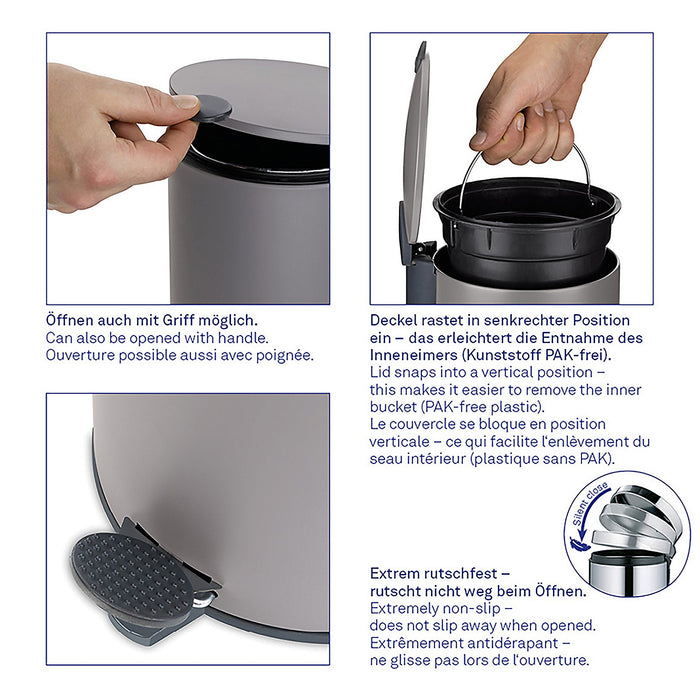 Öffnen auch mit Griff möglich.
Can also be opened with handle.
Ouverture possible aussi avec poignée.

Deckel rastet in senkrechter Position ein – das erleichtert die Entnahme des Inneneimers (Kunststoff PAK-frei).
Lid snaps into a vertical position – this makes it easier to remove the inner bucket (PAK-free plastic).
Le couvercle se bloque en position verticale – ce qui facilite l'enlèvement du seau intérieur (plastique sans PAK).

Silent close

Extrem rutschfest – rutscht nicht weg beim Öffnen.
Extremely non-slip – does not slip away when opened.
Extrêmement antidérapant – ne glisse pas lors de l'ouverture.