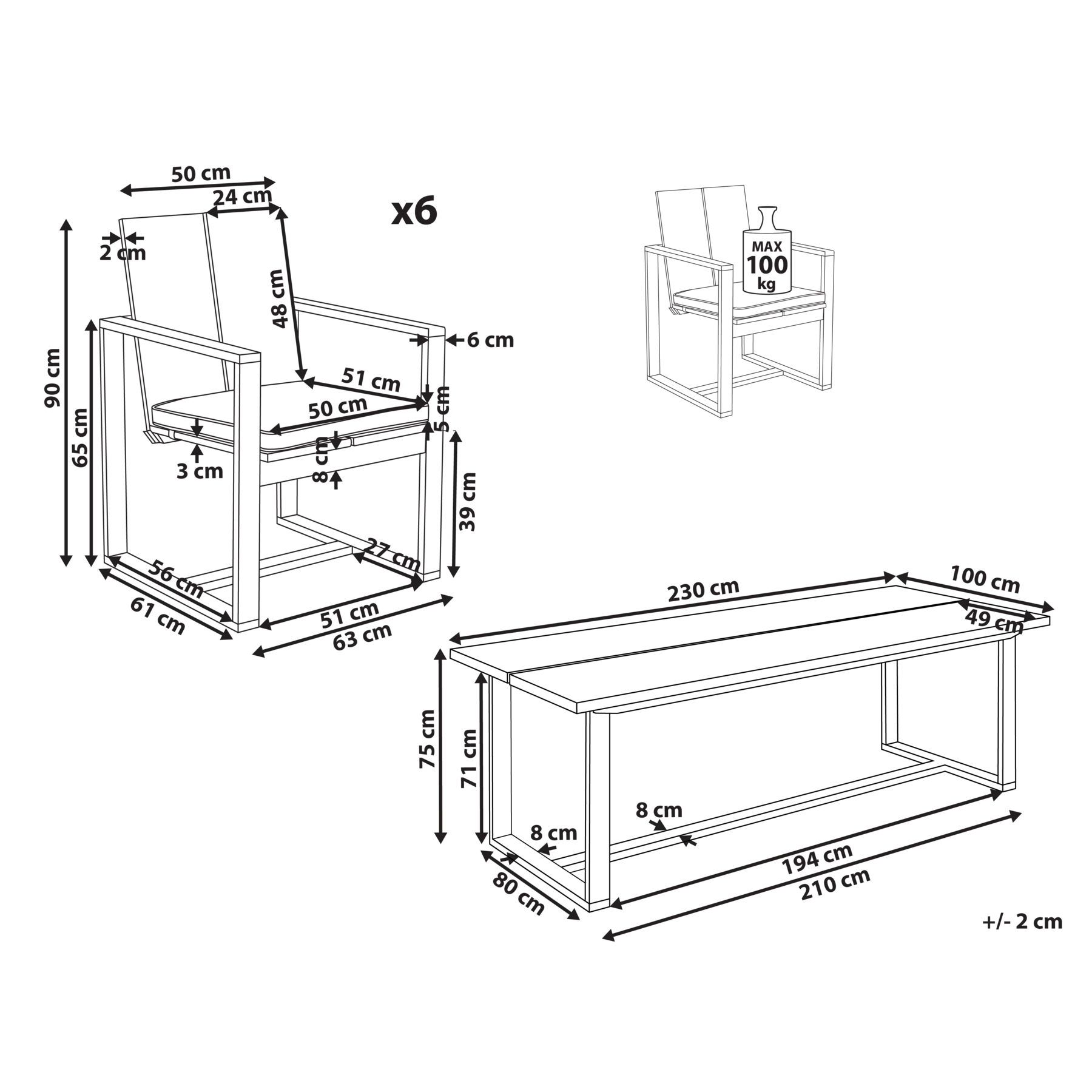 50 cm
24 cm
x6
2 cm
48 cm
90 cm
65 cm
6 cm
51 cm
50 cm
5 cm
3 cm
8 cm
39 cm
27 cm
56 cm
61 cm
51 cm
63 cm

MAX
100
kg

230 cm
100 cm
49 cm
75 cm
71 cm
8 cm
8 cm
194 cm
210 cm
80 cm
+/- 2 cm