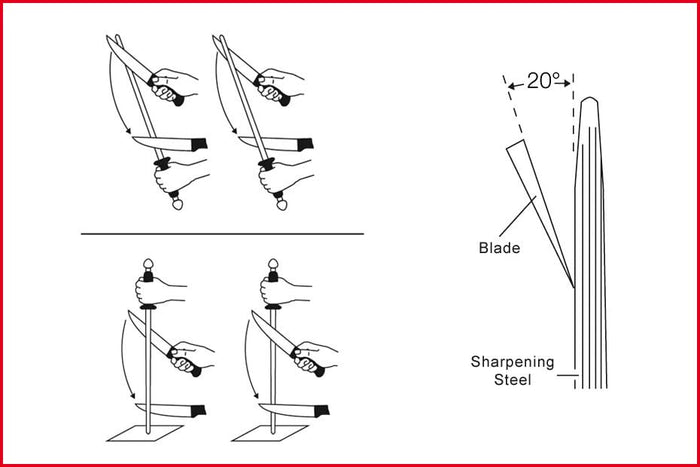 20°

Blade

Sharpening Steel