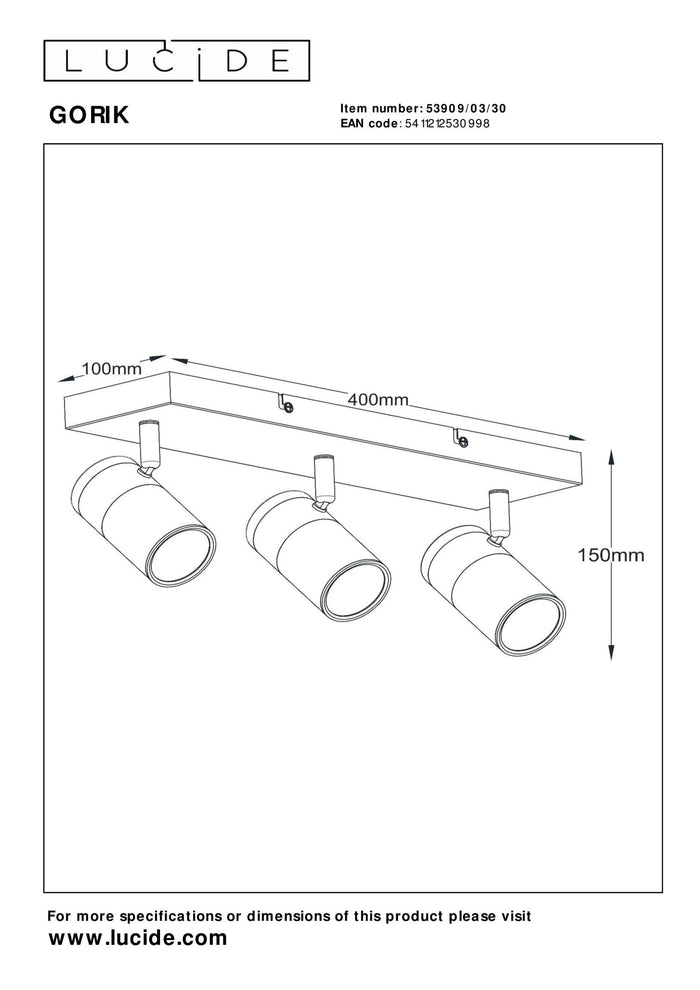 LUCIDE

GORIK

Item number: 53909/03/30
EAN code: 5411212530998

100mm
400mm
150mm

For more specifications or dimensions of this product please visit
www.lucide.com