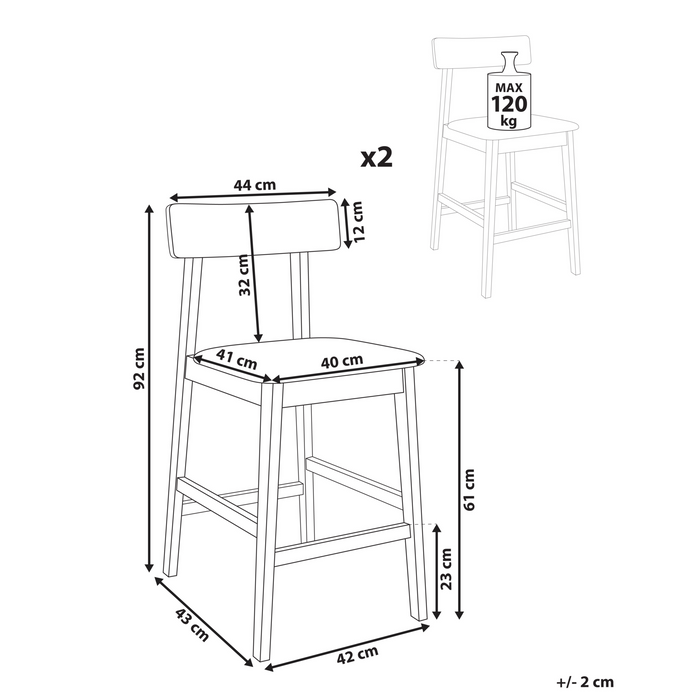 MAX
120
kg

x2

44 cm
12 cm
32 cm
92 cm
41 cm
40 cm
61 cm
23 cm
43 cm
42 cm

+/- 2 cm