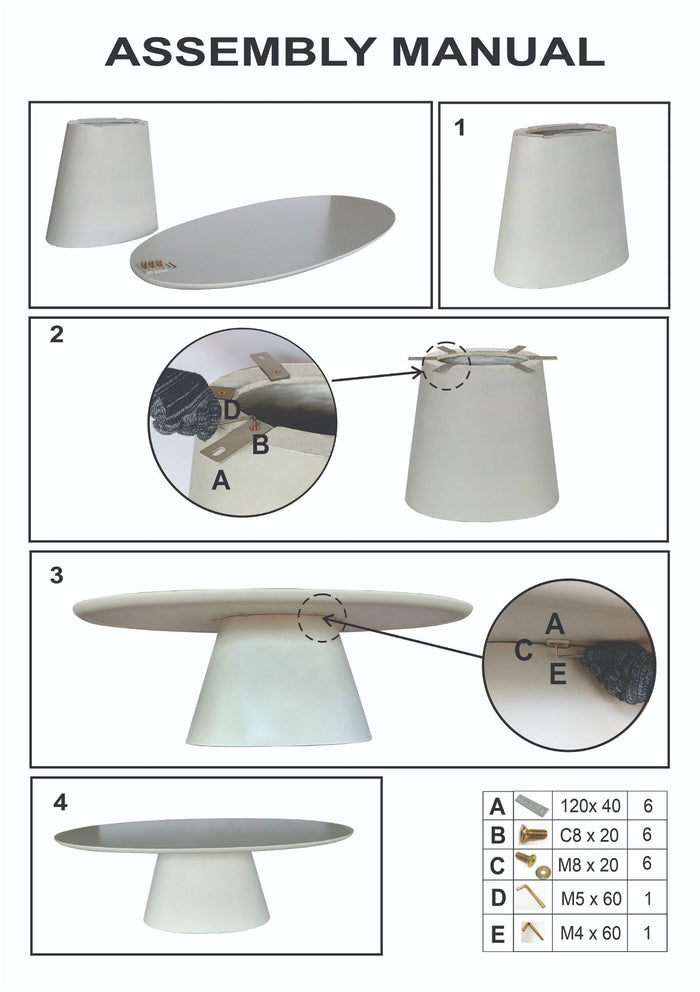 ASSEMBLY MANUAL

1

2

D

B

A

3

A

C

E

4

| A | | 120x 40 | 6 |
|---|---|---|---|
| B | | C8 x 20 | 6 |
| C | | M8 x 20 | 6 |
| D | | M5 x 60 | 1 |
| E | | M4 x 60 | 1 |