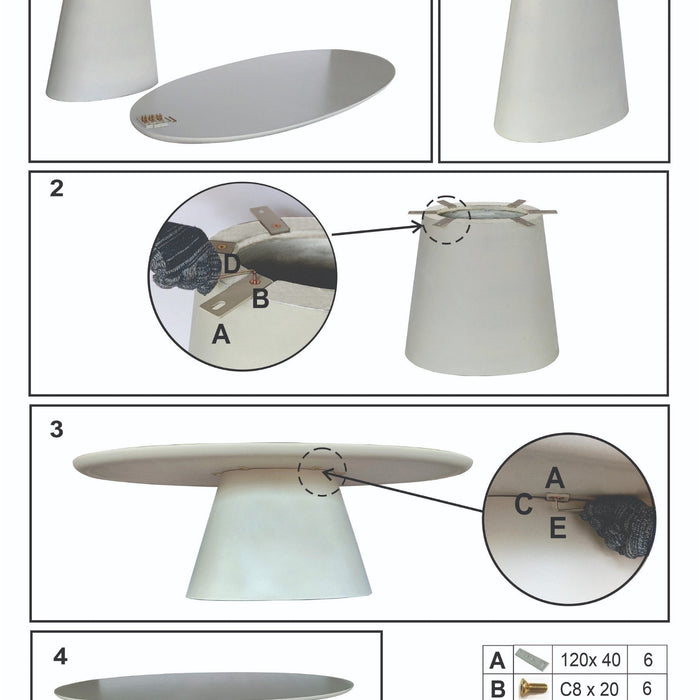 2

D

B

A

3

A

C

E

4

| A | | 120x 40 | 6 |
|---|---|---|---|
| B | | C8 x 20 | 6 |