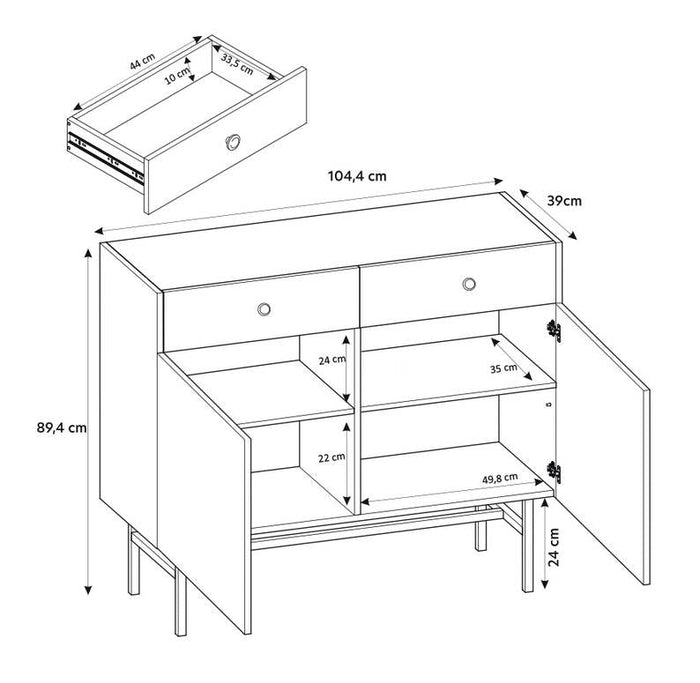 44 cm
10 cm
33,5 cm
104,4 cm
39cm
89,4 cm
24 cm
35 cm
22 cm
49,8 cm
24 cm