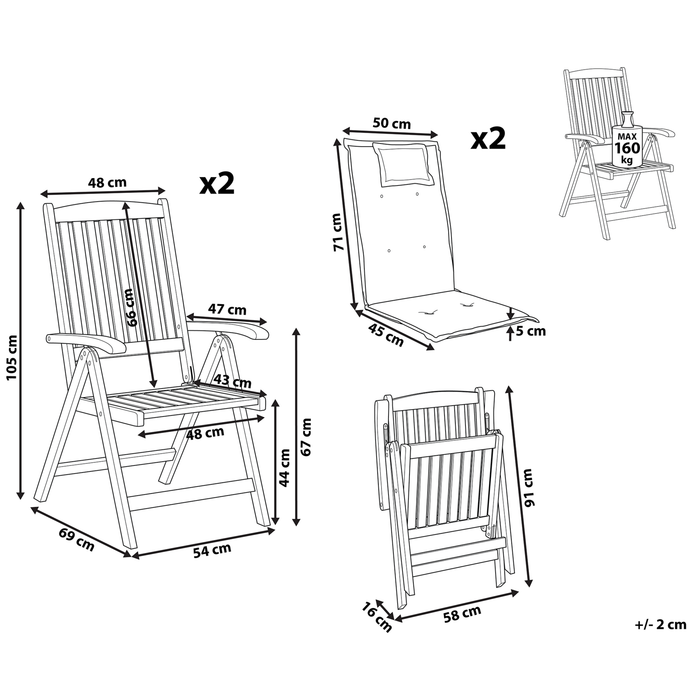 48 cm
x2
105 cm
66 cm
47 cm
43 cm
48 cm
44 cm
67 cm
69 cm
54 cm

50 cm
x2
71 cm
45 cm
5 cm

MAX
160
kg

91 cm
16 cm
58 cm

+/- 2 cm