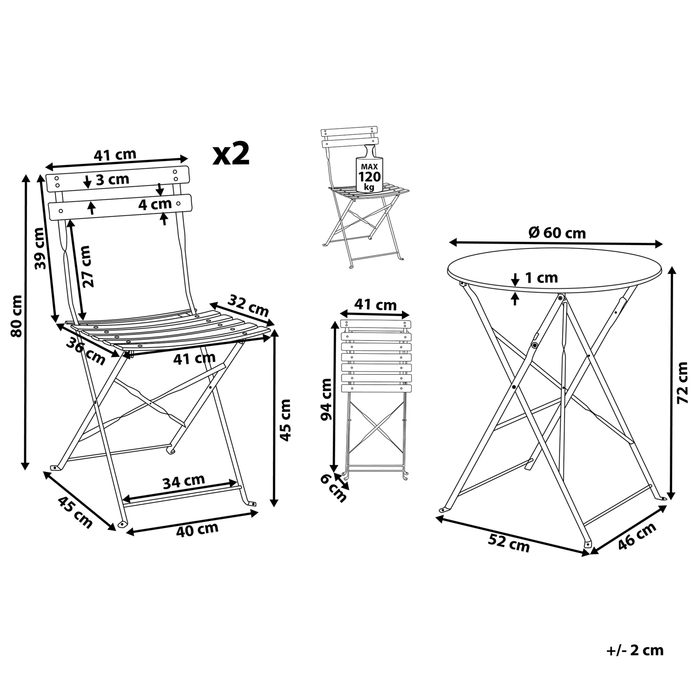 41 cm
x2
3 cm
4 cm
39 cm
27 cm
80 cm
32 cm
36 cm
41 cm
45 cm
34 cm
45 cm
40 cm
MAX
120
kg
41 cm
94 cm
6 cm
Ø 60 cm
1 cm
72 cm
52 cm
46 cm
+/- 2 cm