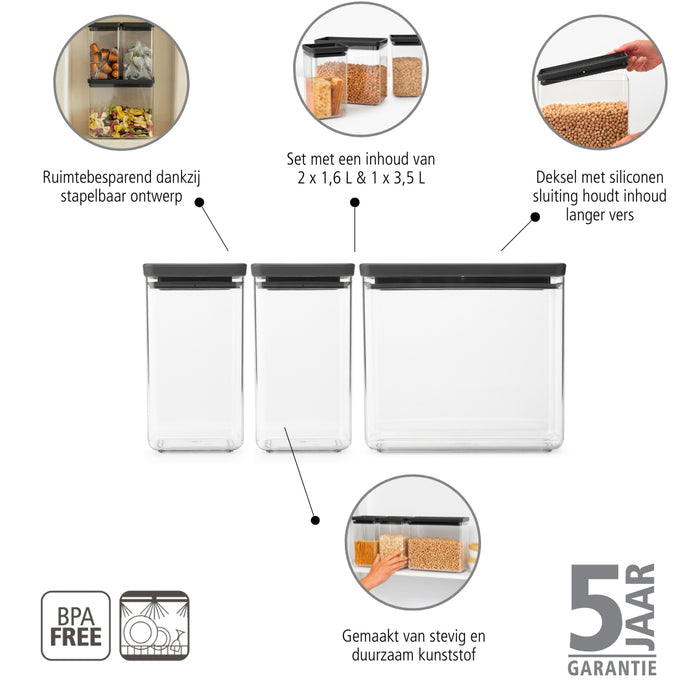 Ruimtebesparend dankzij stapelbaar ontwerp

Set met een inhoud van 2 x 1,6 L & 1 x 3,5 L

Deksel met siliconen sluiting houdt inhoud langer vers

Gemaakt van stevig en duurzaam kunststof

BPA FREE

5 JAAR GARANTIE