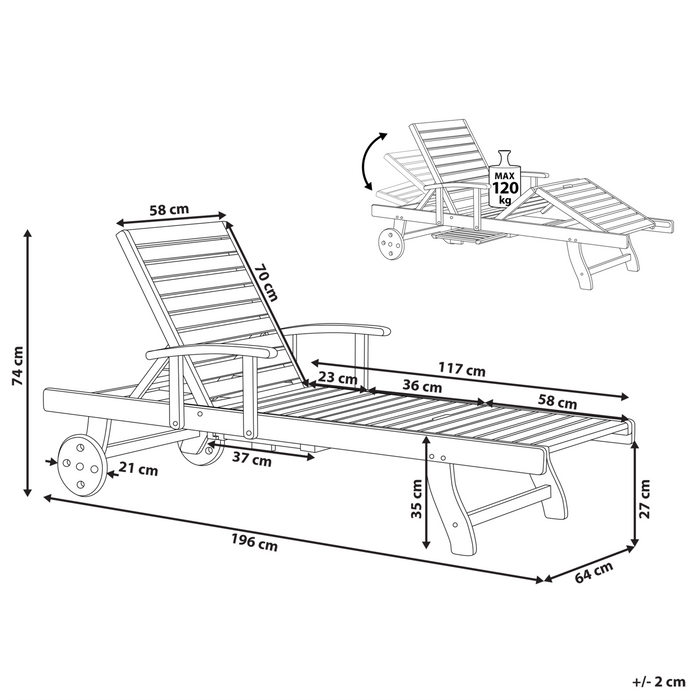 MAX
120
kg

58 cm

70 cm

74 cm

117 cm

23 cm

36 cm

58 cm

37 cm

21 cm

35 cm

27 cm

196 cm

64 cm

+/- 2 cm