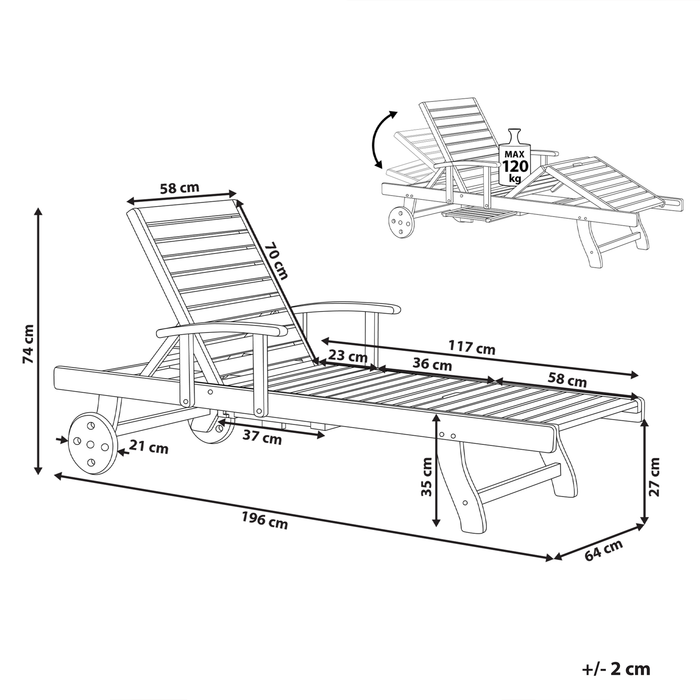 MAX
120
kg

58 cm
70 cm
74 cm
117 cm
23 cm
36 cm
58 cm
37 cm
21 cm
35 cm
27 cm
196 cm
64 cm

+/- 2 cm