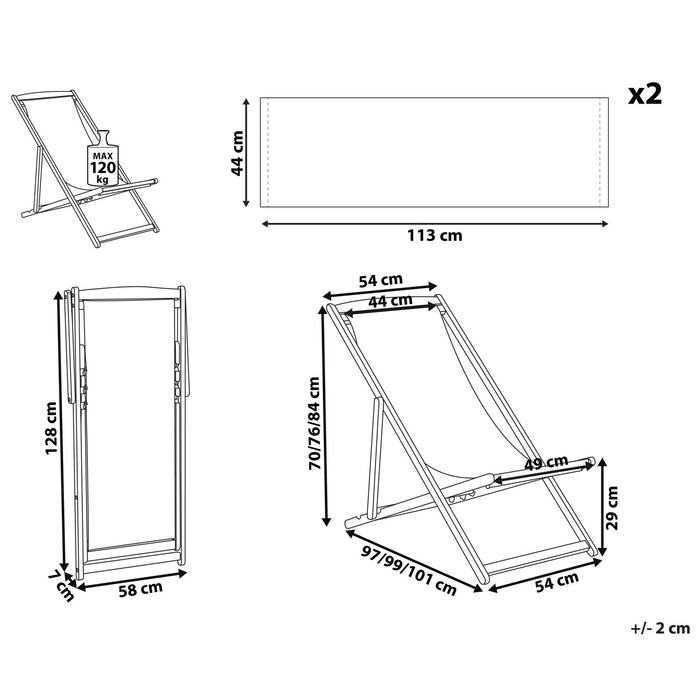 MAX
120
kg

x2

44 cm

113 cm

128 cm

7 cm

58 cm

54 cm

44 cm

70/76/84 cm

49 cm

29 cm

97/99/101 cm

54 cm

+/- 2 cm