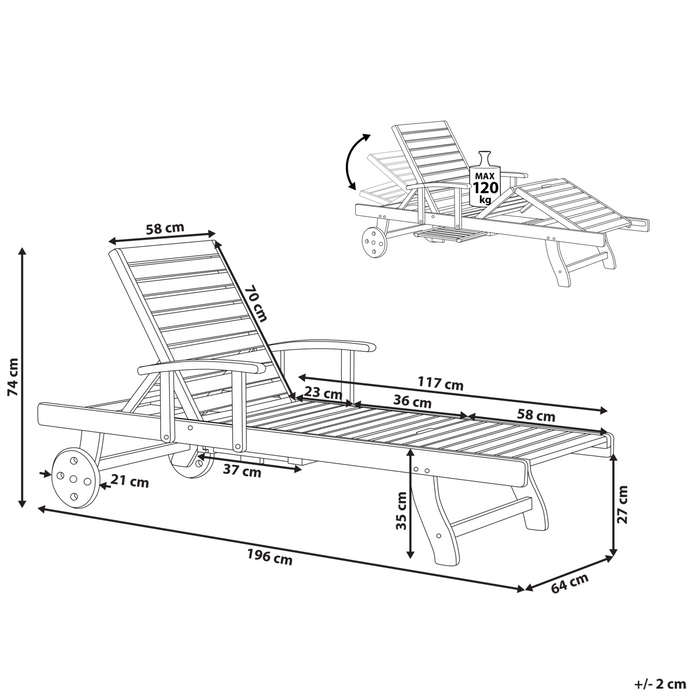 MAX
120
kg

58 cm
70 cm
74 cm
117 cm
23 cm
36 cm
58 cm
37 cm
21 cm
35 cm
27 cm
196 cm
64 cm

+/- 2 cm