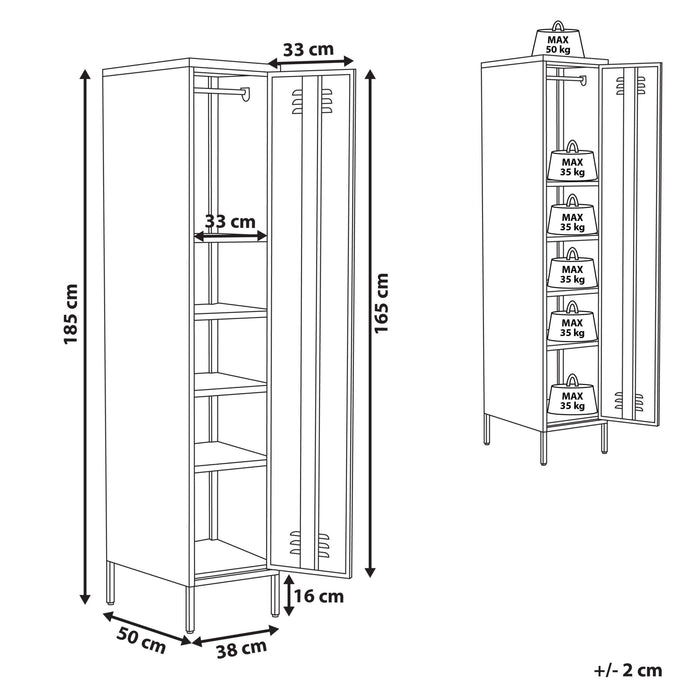 33 cm
185 cm
33 cm
165 cm
16 cm
50 cm
38 cm
MAX
50 kg
MAX
35 kg
MAX
35 kg
MAX
35 kg
MAX
35 kg
MAX
35 kg
+/- 2 cm