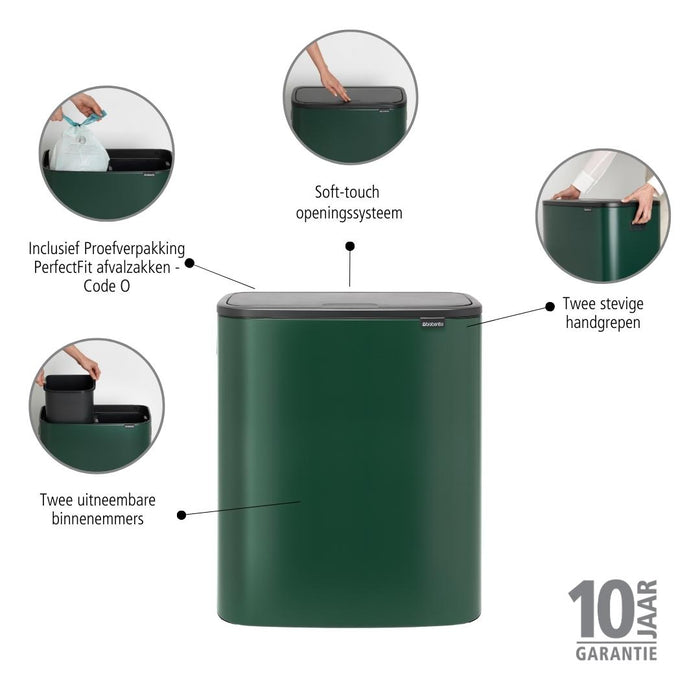 Soft-touch openingssysteem

Inclusief Proefverpakking PerfectFit afvalzakken - Code O

Twee stevige handgrepen

brabantia

Twee uitneembare binnenemmers

10 JAAR GARANTIE