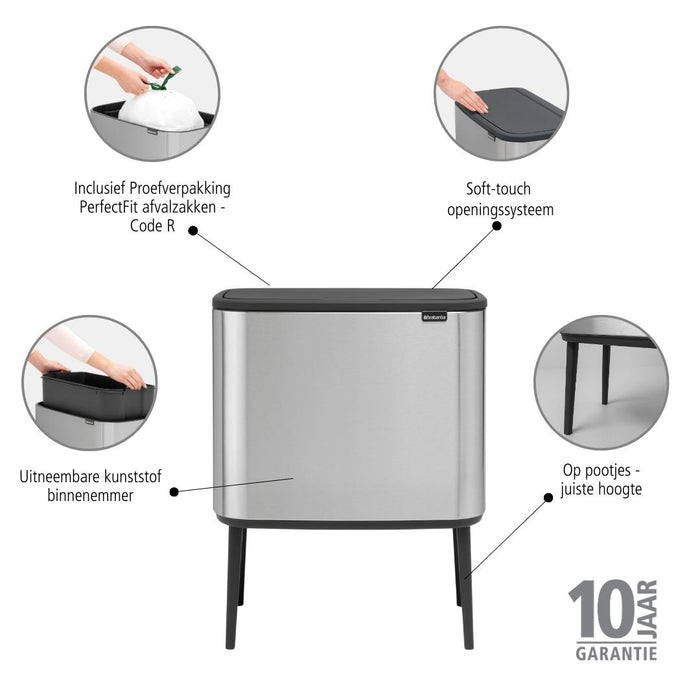 Inclusief Proefverpakking PerfectFit afvalzakken - Code R

Soft-touch openingssysteem

brabantia

Uitneembare kunststof binnenemmer

Op pootjes - juiste hoogte

10 JAAR GARANTIE