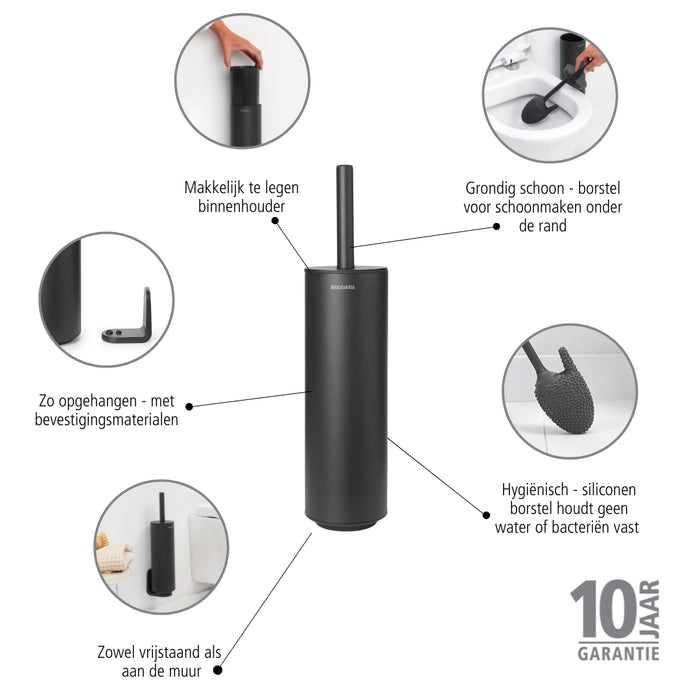 Makkelijk te legen binnenhouder

Grondig schoon - borstel voor schoonmaken onder de rand

brabantia

Zo opgehangen - met bevestigingsmaterialen

Hygiënisch - siliconen borstel houdt geen water of bacteriën vast

Zowel vrijstaand als aan de muur

10 JAAR GARANTIE