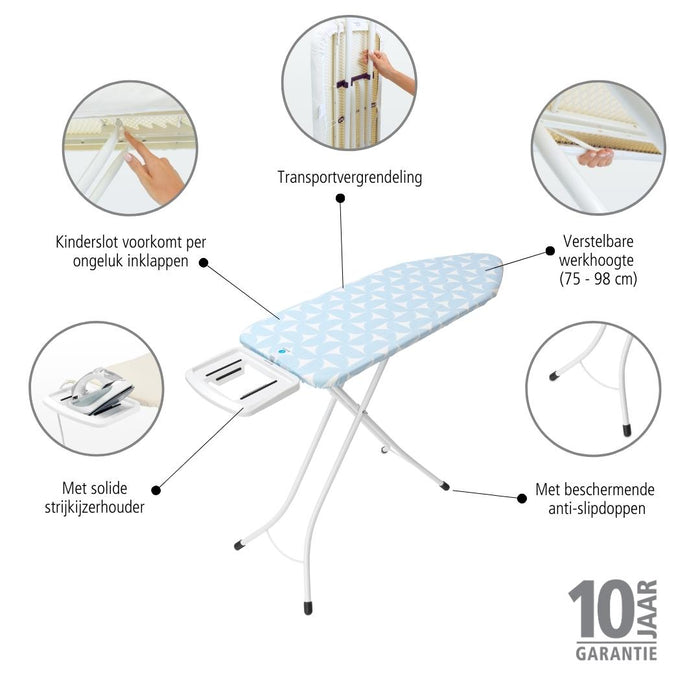 Transportvergrendeling

Kinderslot voorkomt per ongeluk inklappen

Verstelbare werkhoogte (75 - 98 cm)

Met solide strijkijzerhouder

Met beschermende anti-slipdoppen

10 JAAR
GARANTIE