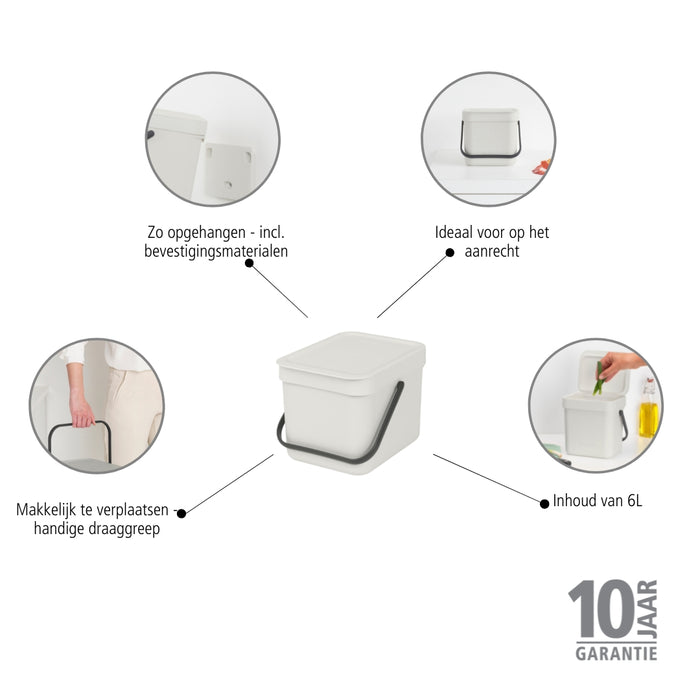 Zo opgehangen - incl. bevestigingsmaterialen

Ideaal voor op het aanrecht

Makkelijk te verplaatsen - handige draaggreep

Inhoud van 6L

10 JAAR
GARANTIE